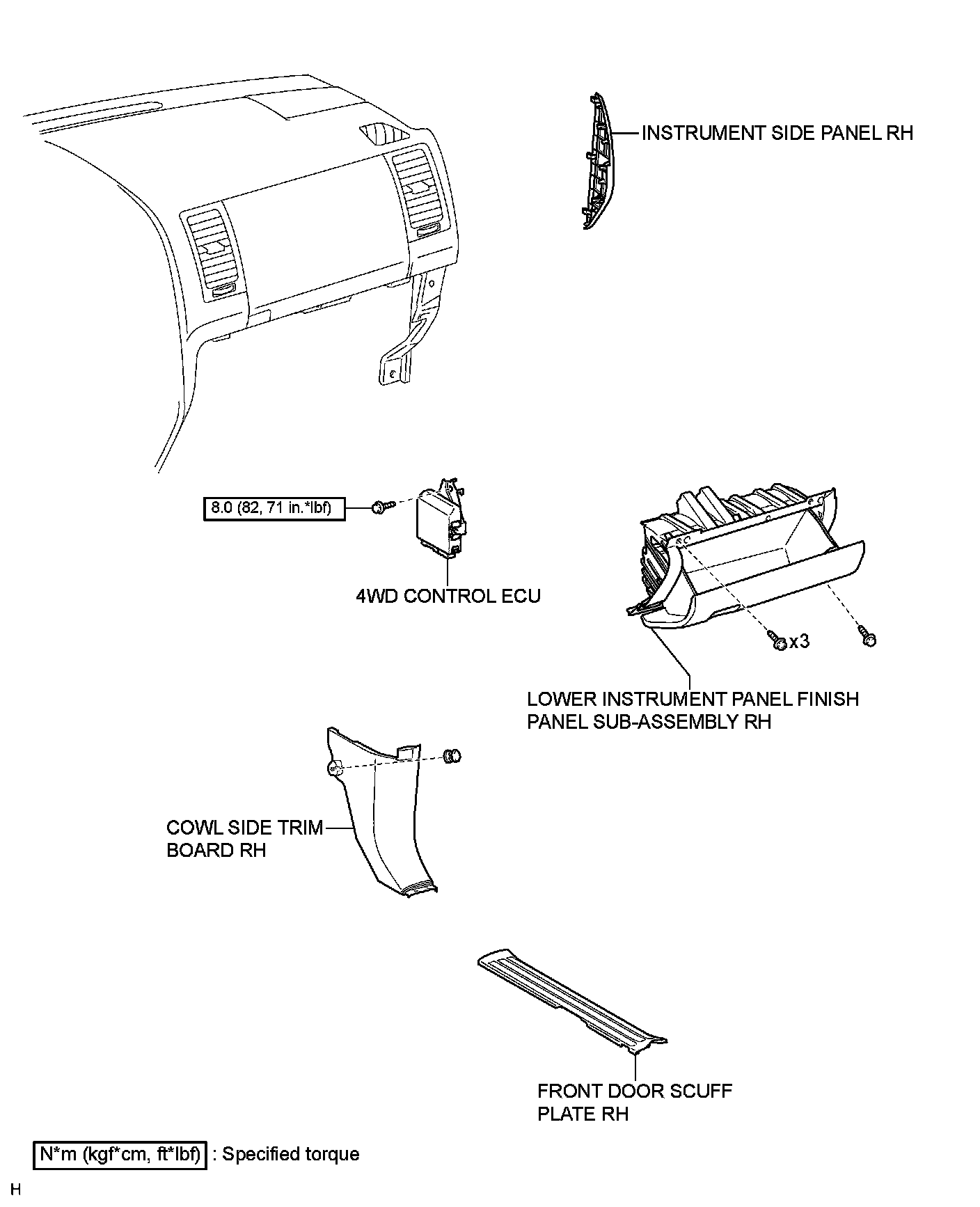 INSTRUMENT SIDE PANEL RH

8.0 (82, 71 in.*lbf)

4WD CONTROL ECU

x3

LOWER INSTRUMENT PANEL FINISH PANEL SUB-ASSEMBLY RH

COWL SIDE TRIM BOARD RH

FRONT DOOR SCUFF PLATE RH

N*m (kgf*cm, ft*lbf) : Specified torque

H