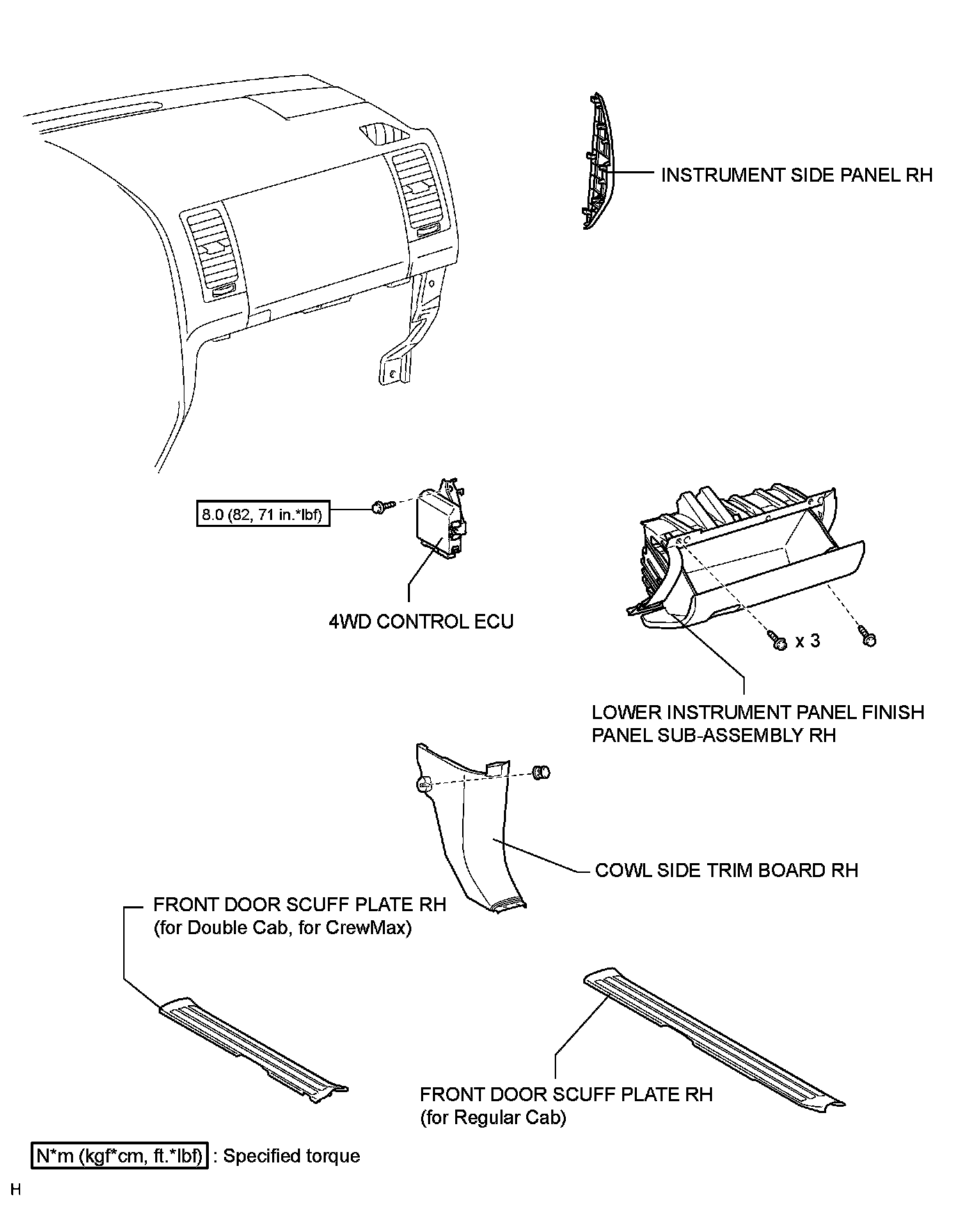 INSTRUMENT SIDE PANEL RH

8.0 (82, 71 in.*lbf)

4WD CONTROL ECU

x 3

LOWER INSTRUMENT PANEL FINISH PANEL SUB-ASSEMBLY RH

COWL SIDE TRIM BOARD RH

FRONT DOOR SCUFF PLATE RH (for Double Cab, for CrewMax)

FRONT DOOR SCUFF PLATE RH (for Regular Cab)

N*m (kgf*cm, ft.*lbf) : Specified torque

H