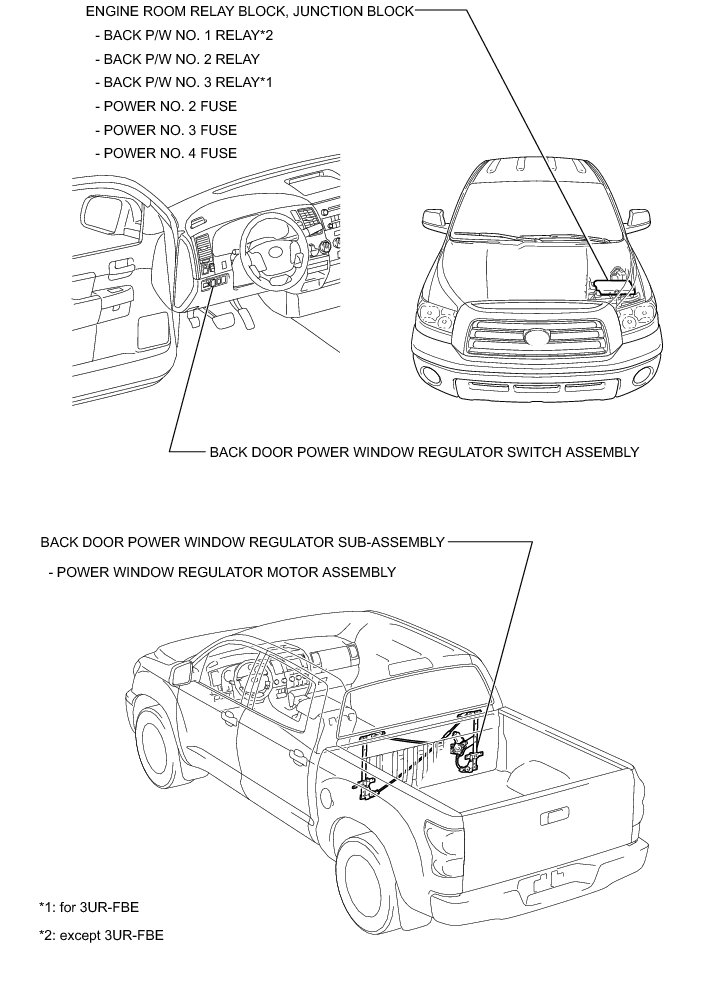 ENGINE ROOM RELAY BLOCK, JUNCTION BLOCK
- BACK P/W NO. 1 RELAY*2
- BACK P/W NO. 2 RELAY
- BACK P/W NO. 3 RELAY*1
- POWER NO. 2 FUSE
- POWER NO. 3 FUSE
- POWER NO. 4 FUSE

BACK DOOR POWER WINDOW REGULATOR SWITCH ASSEMBLY

BACK DOOR POWER WINDOW REGULATOR SUB-ASSEMBLY
- POWER WINDOW REGULATOR MOTOR ASSEMBLY

*1: for 3UR-FBE
*2: except 3UR-FBE