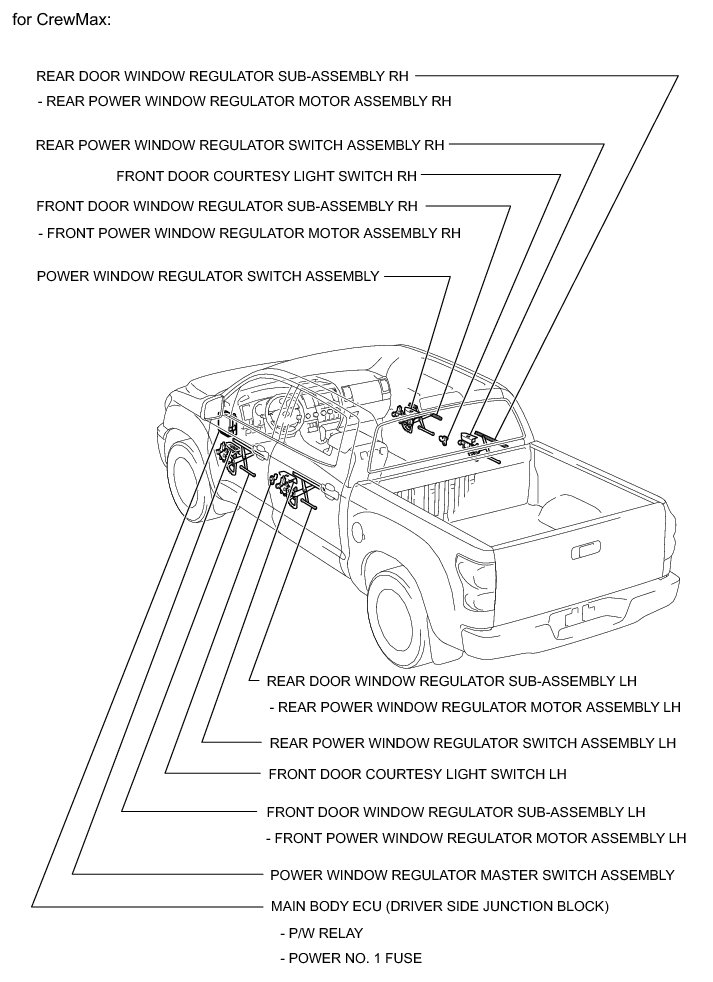 for CrewMax:

REAR DOOR WINDOW REGULATOR SUB-ASSEMBLY RH
- REAR POWER WINDOW REGULATOR MOTOR ASSEMBLY RH

REAR POWER WINDOW REGULATOR SWITCH ASSEMBLY RH

FRONT DOOR COURTESY LIGHT SWITCH RH

FRONT DOOR WINDOW REGULATOR SUB-ASSEMBLY RH
- FRONT POWER WINDOW REGULATOR MOTOR ASSEMBLY RH

POWER WINDOW REGULATOR SWITCH ASSEMBLY

REAR DOOR WINDOW REGULATOR SUB-ASSEMBLY LH
- REAR POWER WINDOW REGULATOR MOTOR ASSEMBLY LH

REAR POWER WINDOW REGULATOR SWITCH ASSEMBLY LH

FRONT DOOR COURTESY LIGHT SWITCH LH

FRONT DOOR WINDOW REGULATOR SUB-ASSEMBLY LH
- FRONT POWER WINDOW REGULATOR MOTOR ASSEMBLY LH

POWER WINDOW REGULATOR MASTER SWITCH ASSEMBLY

MAIN BODY ECU (DRIVER SIDE JUNCTION BLOCK)
- P/W RELAY
- POWER NO. 1 FUSE