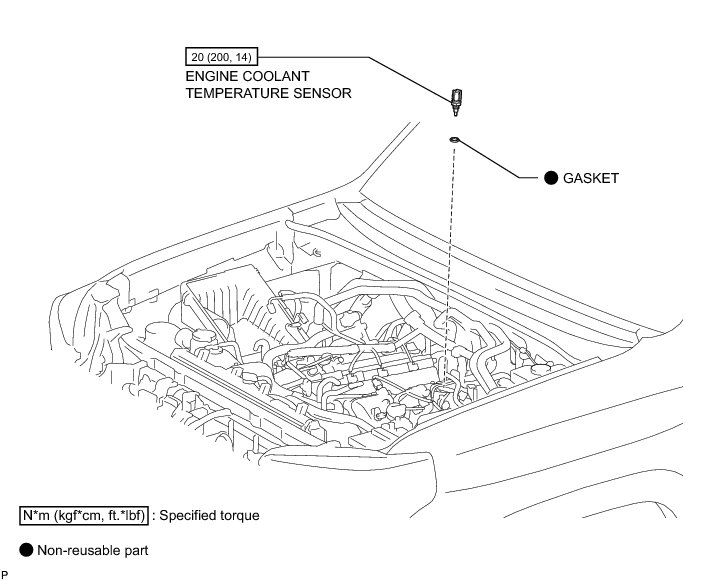 20 (200, 14)
ENGINE COOLANT TEMPERATURE SENSOR

● GASKET

N*m (kgf*cm, ft.*lbf) : Specified torque

● Non-reusable part

P