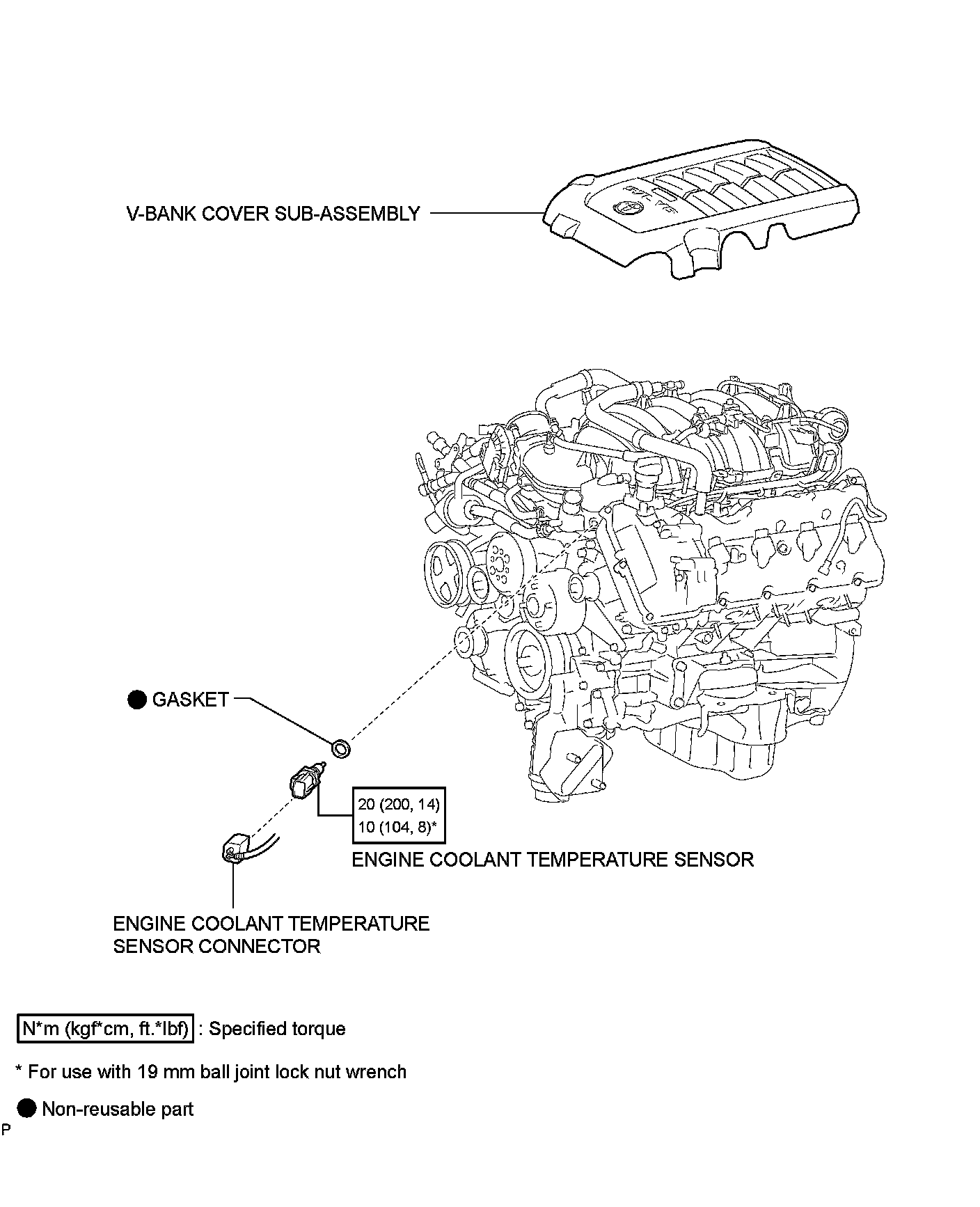 V-BANK COVER SUB-ASSEMBLY

GASKET

20 (200, 14)
10 (104, 8)*

ENGINE COOLANT TEMPERATURE SENSOR

ENGINE COOLANT TEMPERATURE SENSOR CONNECTOR

N*m (kgf*cm, ft.*lbf) : Specified torque

* For use with 19 mm ball joint lock nut wrench

Non-reusable part

P