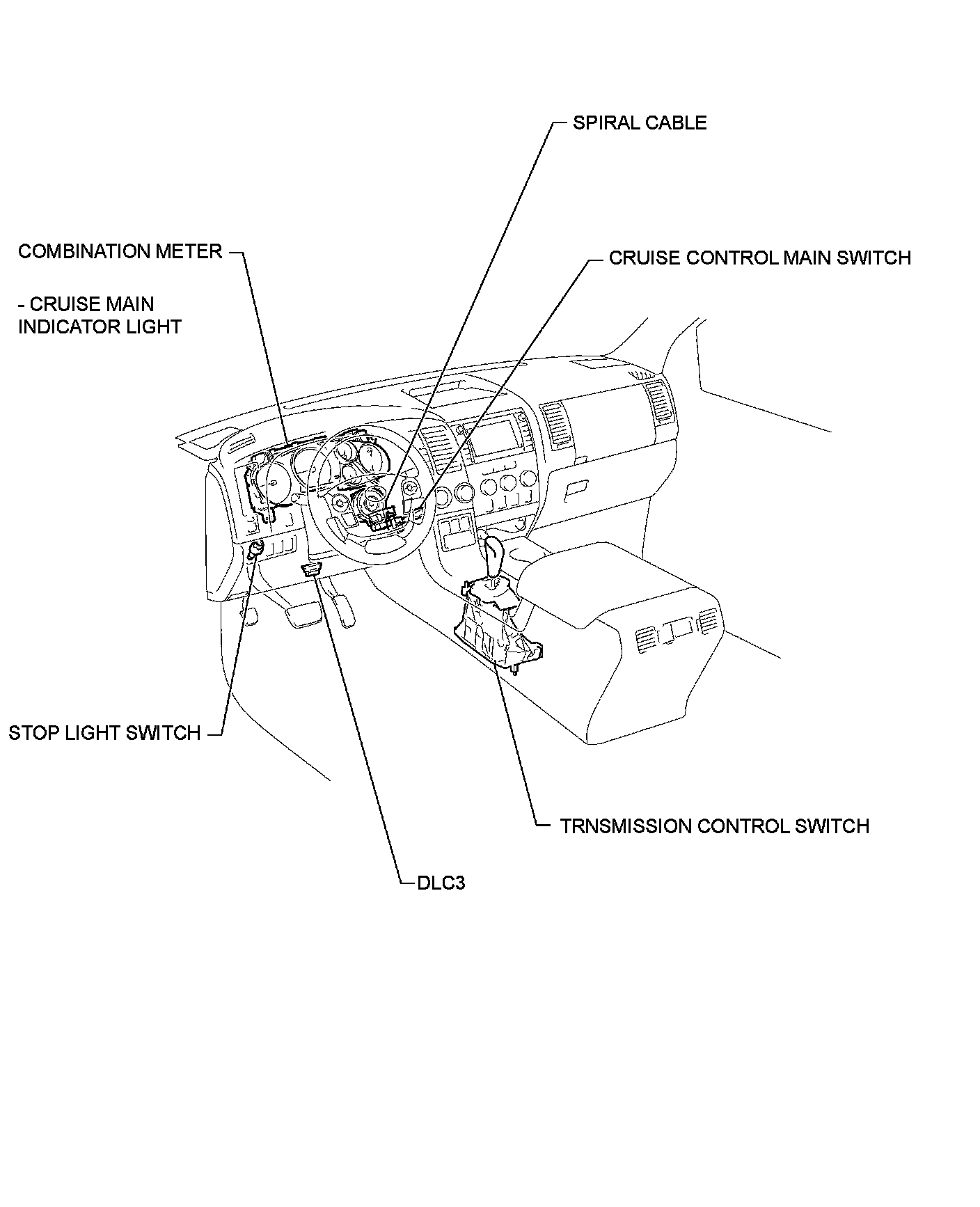 SPIRAL CABLE

COMBINATION METER

- CRUISE MAIN INDICATOR LIGHT

CRUISE CONTROL MAIN SWITCH

STOP LIGHT SWITCH

TRNSMISSION CONTROL SWITCH

DLC3