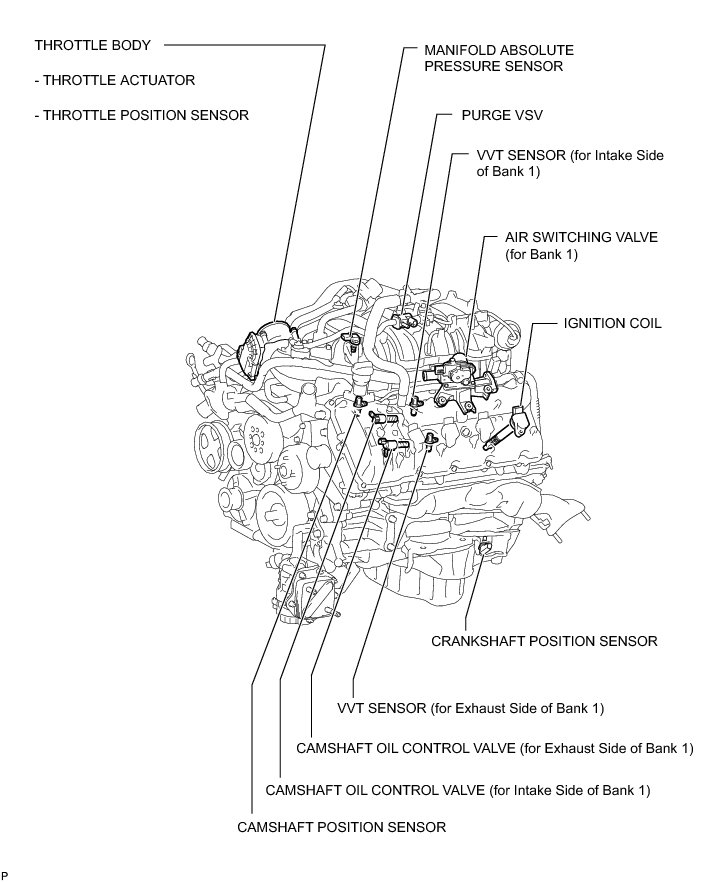 THROTTLE BODY

- THROTTLE ACTUATOR

- THROTTLE POSITION SENSOR

MANIFOLD ABSOLUTE PRESSURE SENSOR

PURGE VSV

VVT SENSOR (for Intake Side of Bank 1)

AIR SWITCHING VALVE (for Bank 1)

IGNITION COIL

CRANKSHAFT POSITION SENSOR

VVT SENSOR (for Exhaust Side of Bank 1)

CAMSHAFT OIL CONTROL VALVE (for Exhaust Side of Bank 1)

CAMSHAFT OIL CONTROL VALVE (for Intake Side of Bank 1)

CAMSHAFT POSITION SENSOR

P