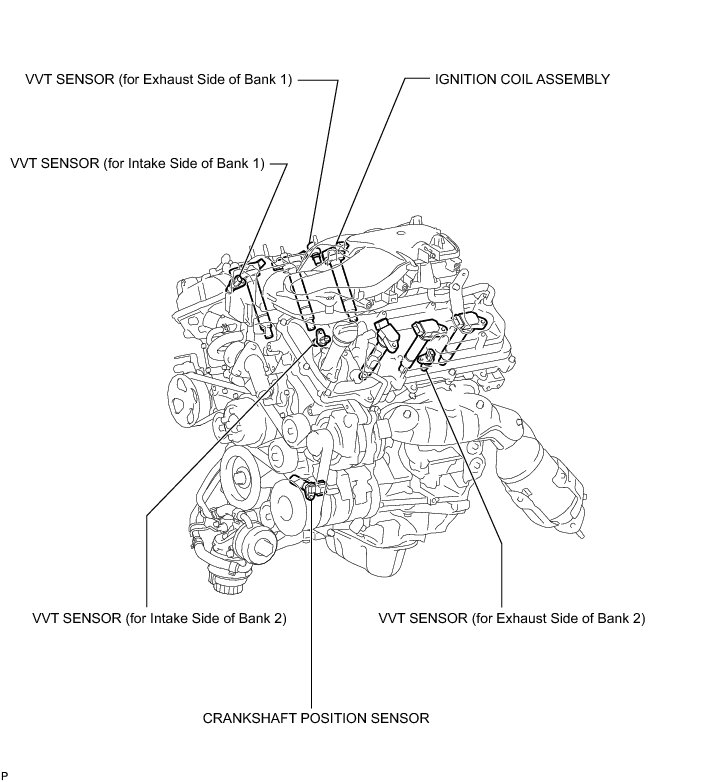 VVT SENSOR (for Exhaust Side of Bank 1)

IGNITION COIL ASSEMBLY

VVT SENSOR (for Intake Side of Bank 1)

VVT SENSOR (for Intake Side of Bank 2)

VVT SENSOR (for Exhaust Side of Bank 2)

CRANKSHAFT POSITION SENSOR

P