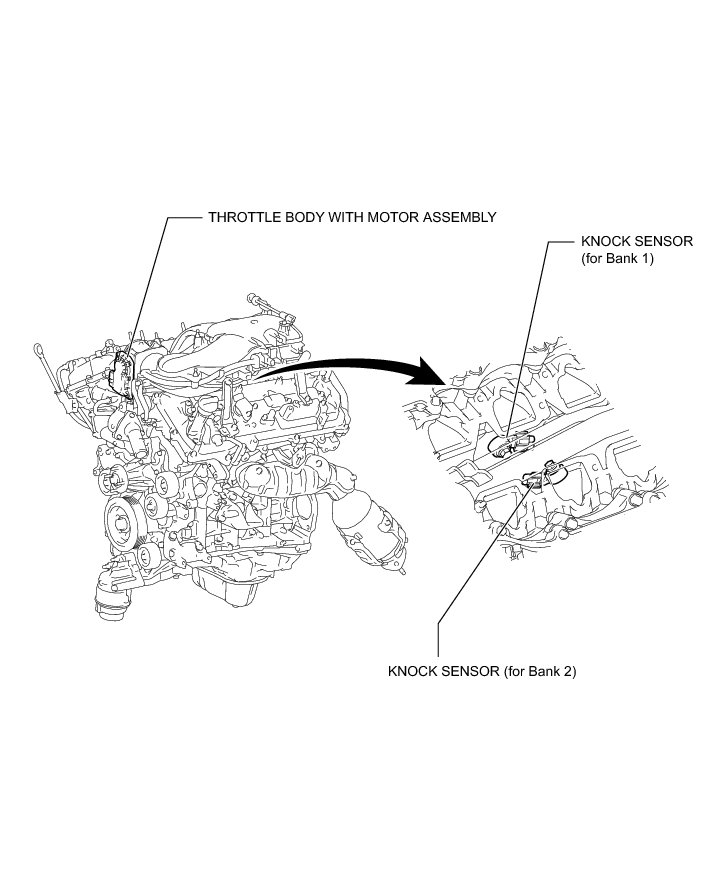 THROTTLE BODY WITH MOTOR ASSEMBLY

KNOCK SENSOR (for Bank 1)

KNOCK SENSOR (for Bank 2)