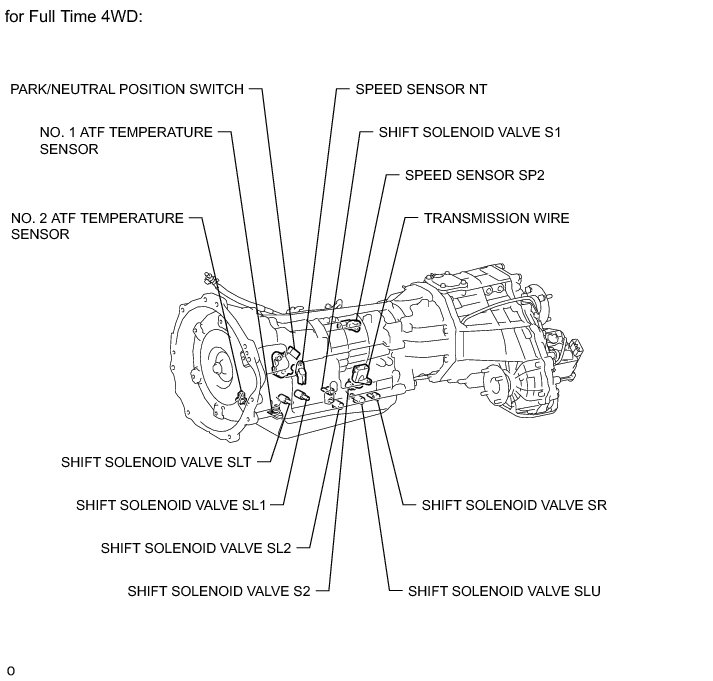 for Full Time 4WD:

PARK/NEUTRAL POSITION SWITCH

NO. 1 ATF TEMPERATURE SENSOR

NO. 2 ATF TEMPERATURE SENSOR

SPEED SENSOR NT

SHIFT SOLENOID VALVE S1

SPEED SENSOR SP2

TRANSMISSION WIRE

SHIFT SOLENOID VALVE SLT

SHIFT SOLENOID VALVE SL1

SHIFT SOLENOID VALVE SL2

SHIFT SOLENOID VALVE S2

SHIFT SOLENOID VALVE SR

SHIFT SOLENOID VALVE SLU

o