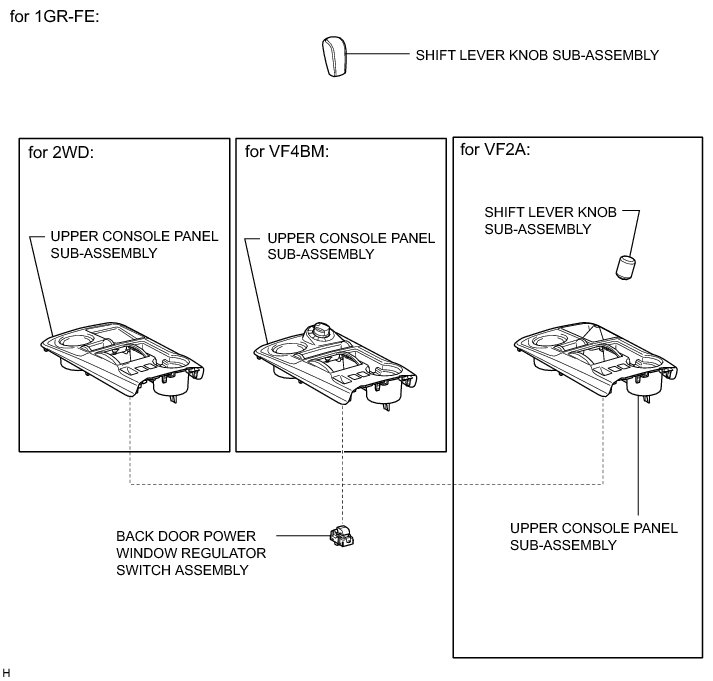 for 1GR-FE:

SHIFT LEVER KNOB SUB-ASSEMBLY

for 2WD:

UPPER CONSOLE PANEL SUB-ASSEMBLY

for VF4BM:

UPPER CONSOLE PANEL SUB-ASSEMBLY

for VF2A:

SHIFT LEVER KNOB SUB-ASSEMBLY

UPPER CONSOLE PANEL SUB-ASSEMBLY

BACK DOOR POWER WINDOW REGULATOR SWITCH ASSEMBLY

H