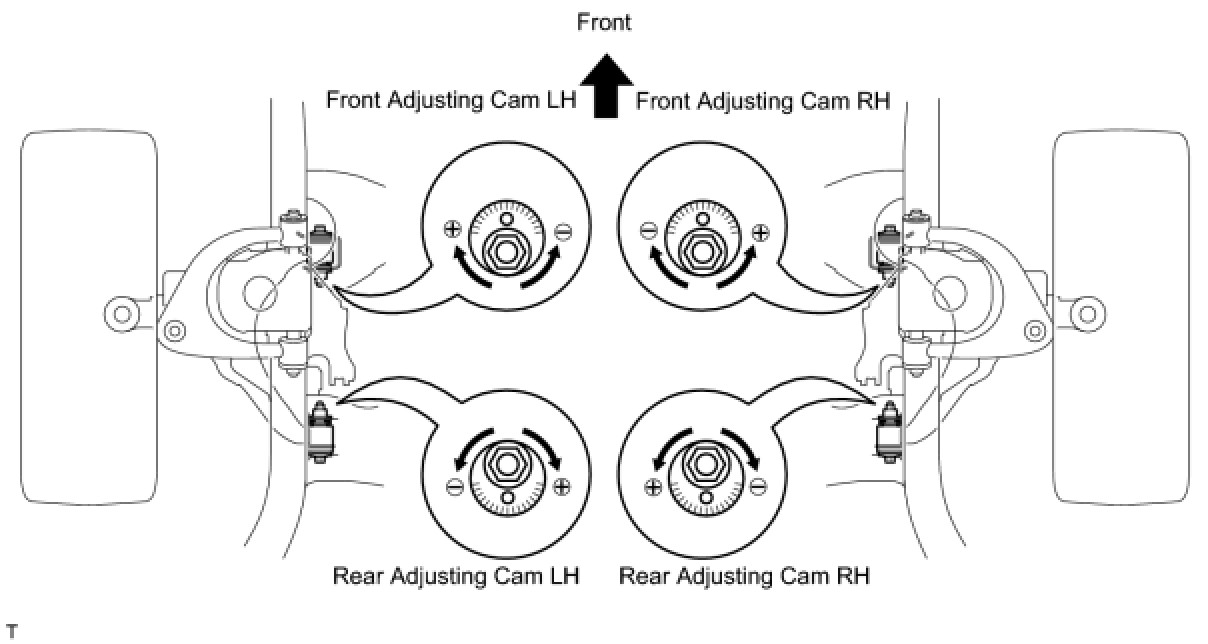 Front

Front Adjusting Cam LH

Front Adjusting Cam RH

⊕ ⊖

⊖ ⊕

⊖ ⊕

⊕ ⊖

Rear Adjusting Cam LH

Rear Adjusting Cam RH

T