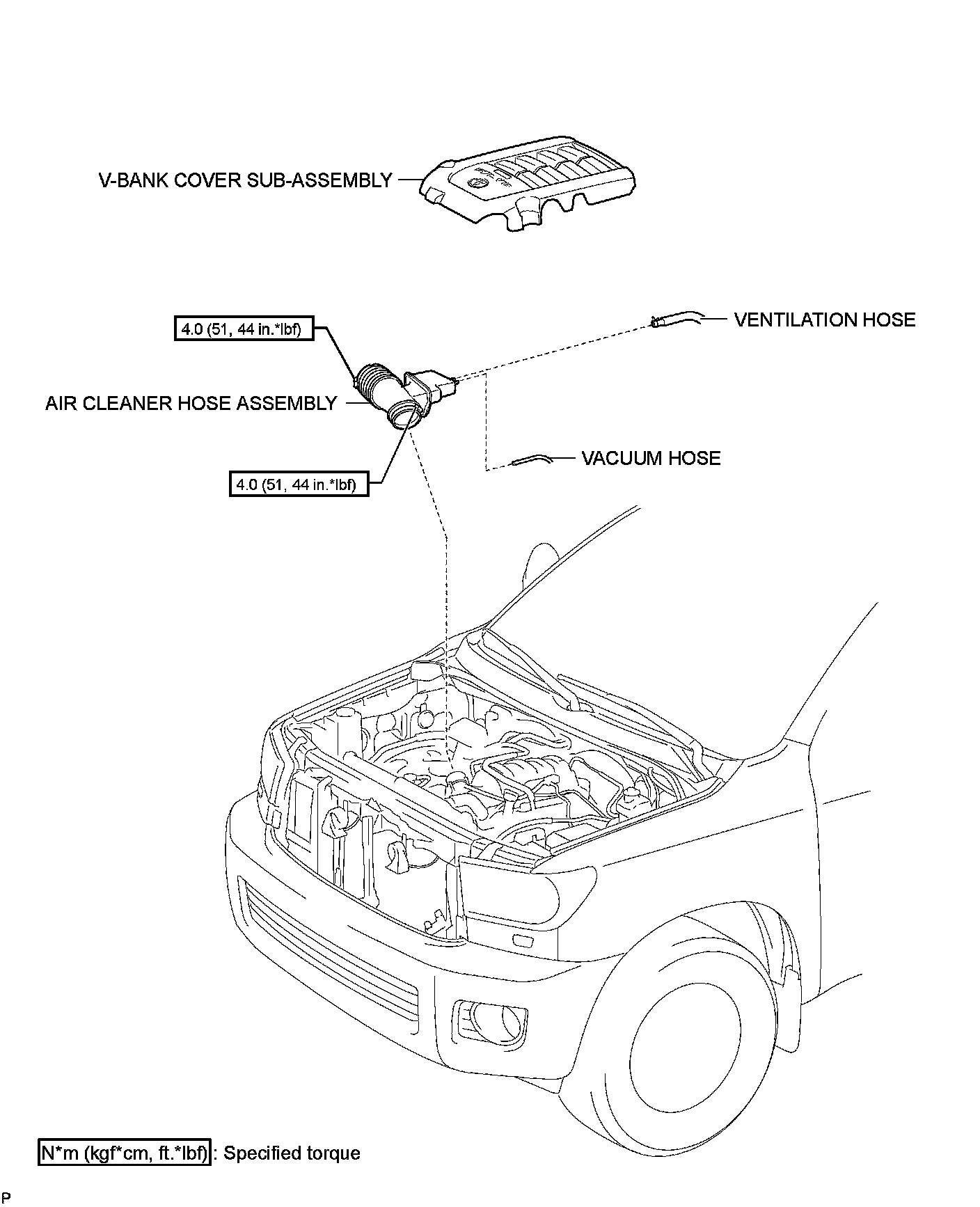 V-BANK COVER SUB-ASSEMBLY

4.0 (51, 44 in.*lbf)

VENTILATION HOSE

AIR CLEANER HOSE ASSEMBLY

VACUUM HOSE

4.0 (51, 44 in.*lbf)

N*m (kgf*cm, ft.*lbf) : Specified torque

P