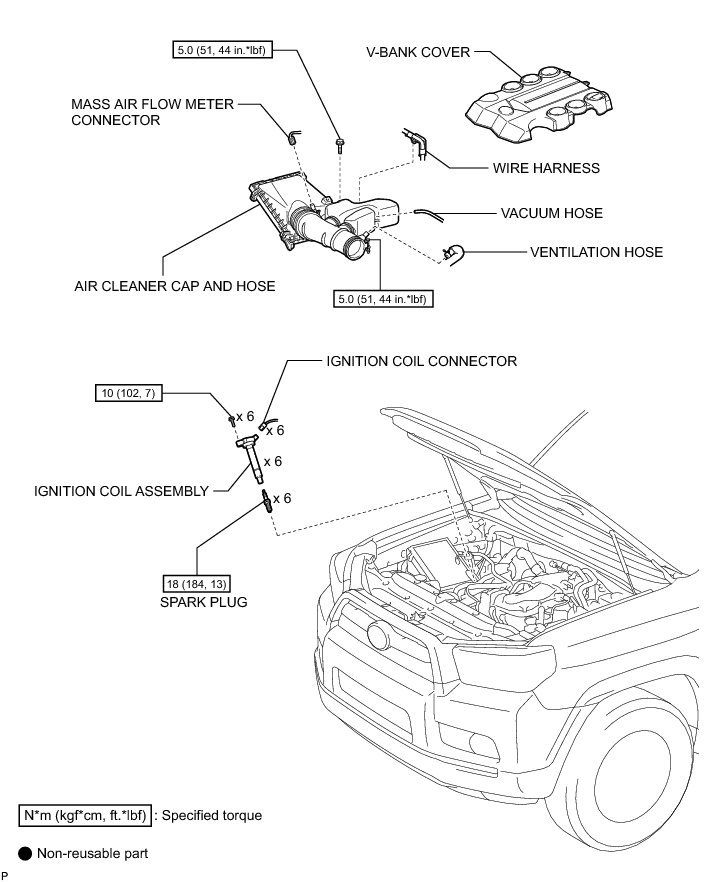 5.0 (51, 44 in.*lbf)

V-BANK COVER

MASS AIR FLOW METER CONNECTOR

WIRE HARNESS

VACUUM HOSE

VENTILATION HOSE

AIR CLEANER CAP AND HOSE

5.0 (51, 44 in.*lbf)

IGNITION COIL CONNECTOR

10 (102, 7)

x 6

x 6

x 6

IGNITION COIL ASSEMBLY

x 6

18 (184, 13)

SPARK PLUG

N*m (kgf*cm, ft.*lbf) : Specified torque

Non-reusable part

P