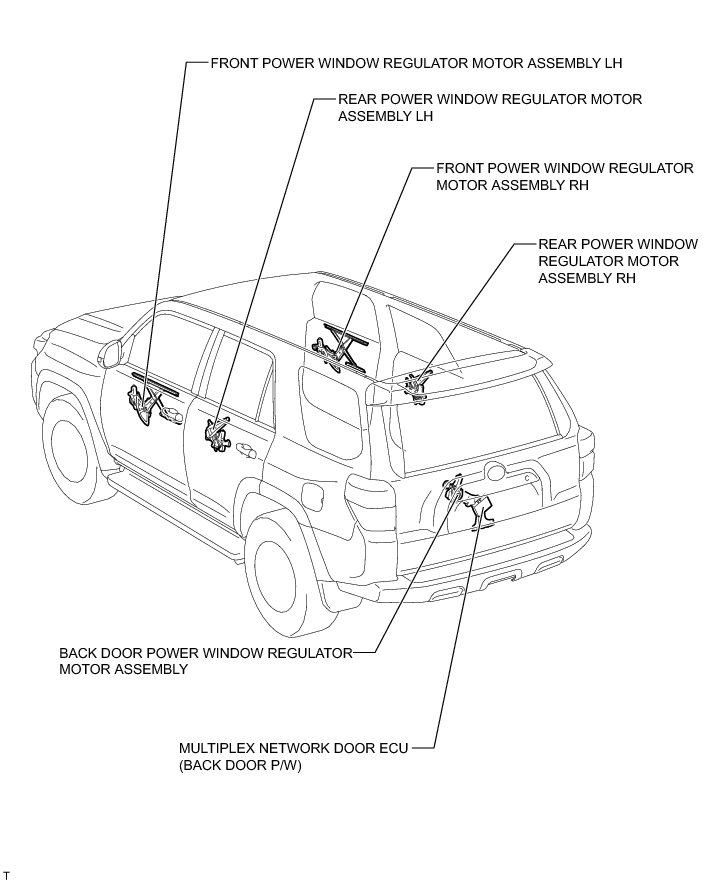 FRONT POWER WINDOW REGULATOR MOTOR ASSEMBLY LH

REAR POWER WINDOW REGULATOR MOTOR ASSEMBLY LH

FRONT POWER WINDOW REGULATOR MOTOR ASSEMBLY RH

REAR POWER WINDOW REGULATOR MOTOR ASSEMBLY RH

BACK DOOR POWER WINDOW REGULATOR MOTOR ASSEMBLY

MULTIPLEX NETWORK DOOR ECU (BACK DOOR P/W)

T