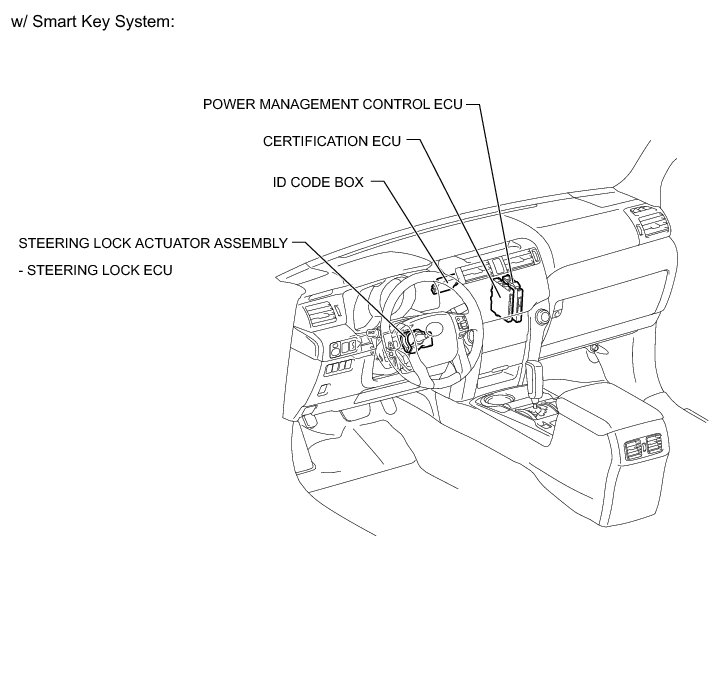 w/ Smart Key System:

POWER MANAGEMENT CONTROL ECU

CERTIFICATION ECU

ID CODE BOX

STEERING LOCK ACTUATOR ASSEMBLY

- STEERING LOCK ECU