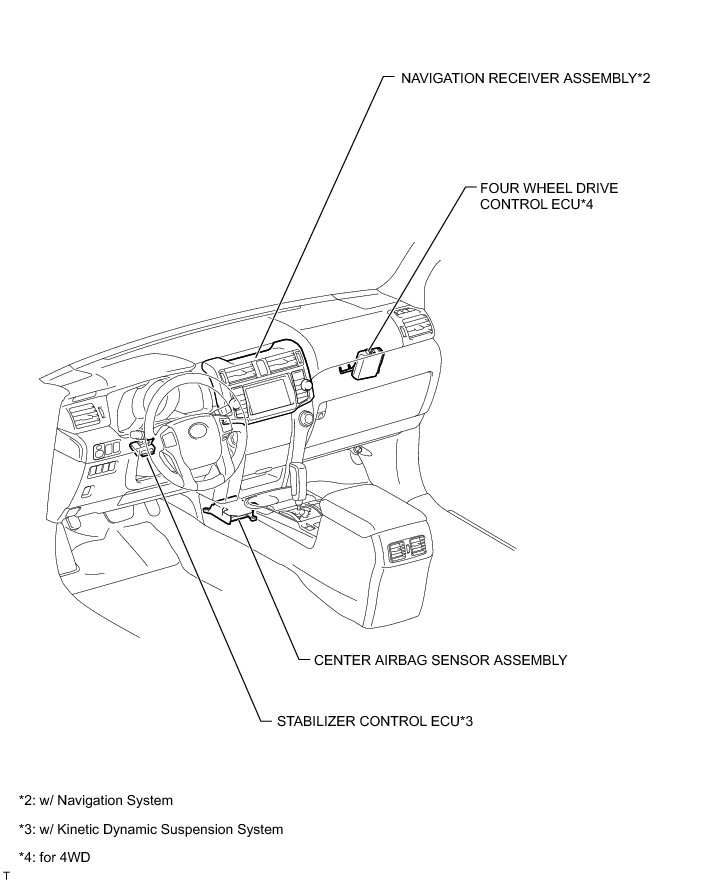 NAVIGATION RECEIVER ASSEMBLY*2

FOUR WHEEL DRIVE CONTROL ECU*4

CENTER AIRBAG SENSOR ASSEMBLY

STABILIZER CONTROL ECU*3

*2: w/ Navigation System

*3: w/ Kinetic Dynamic Suspension System

*4: for 4WD

T