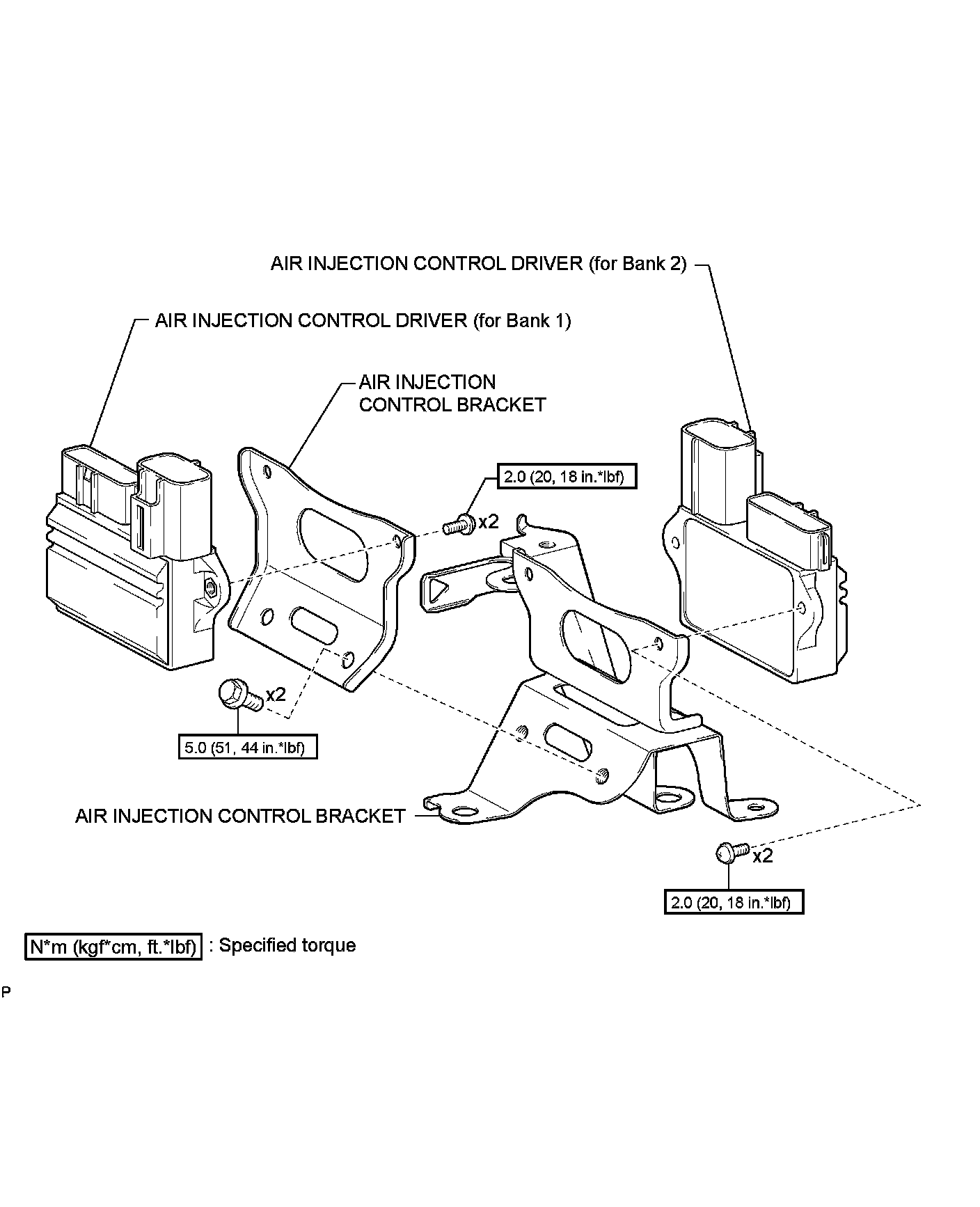 AIR INJECTION CONTROL DRIVER (for Bank 2)

AIR INJECTION CONTROL DRIVER (for Bank 1)

AIR INJECTION CONTROL BRACKET

2.0 (20, 18 in.*lbf)

x2

x2

5.0 (51, 44 in.*lbf)

AIR INJECTION CONTROL BRACKET

x2

2.0 (20, 18 in.*lbf)

N*m (kgf*cm, ft.*lbf) : Specified torque

P