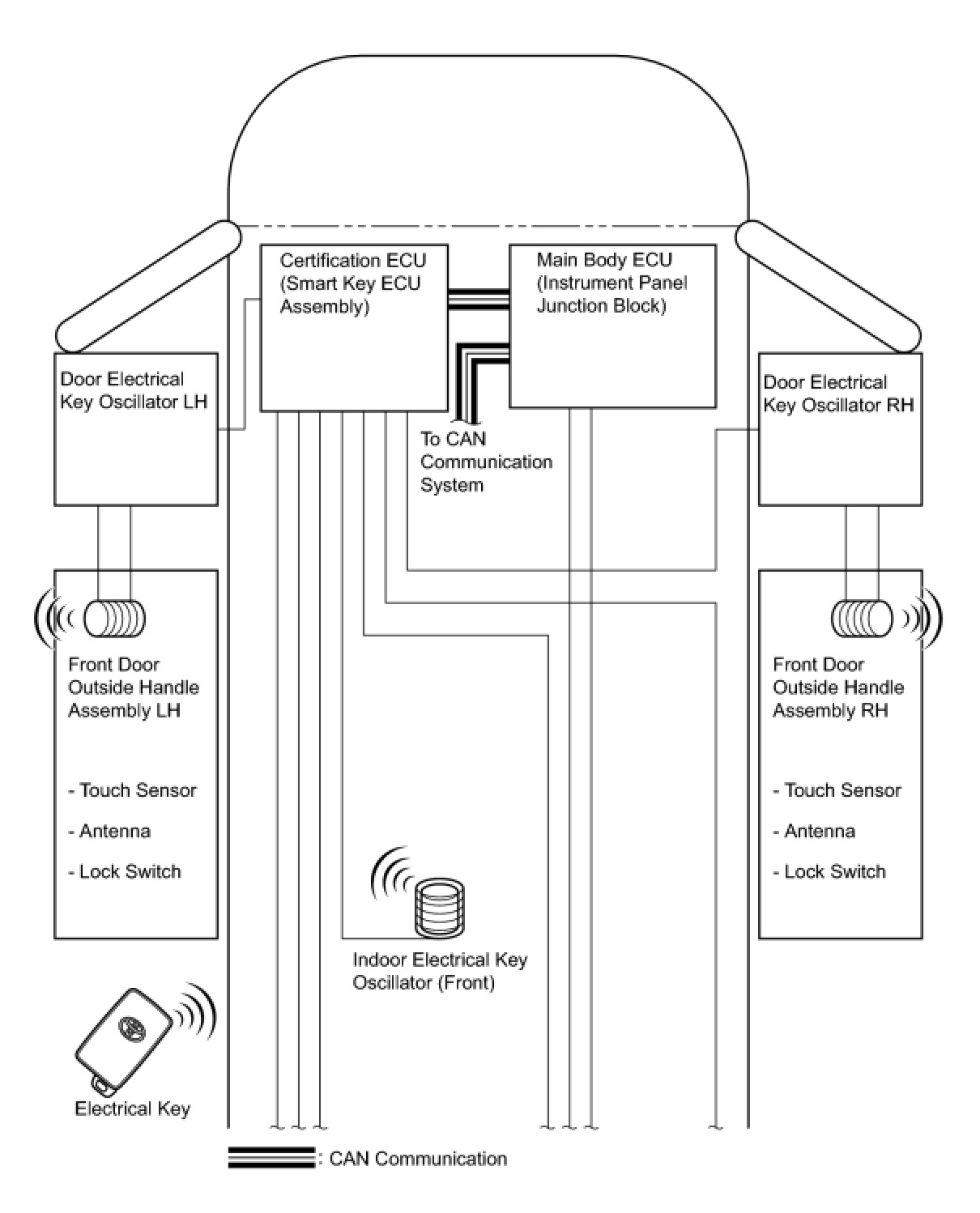 Certification ECU (Smart Key ECU Assembly)

Main Body ECU (Instrument Panel Junction Block)

Door Electrical Key Oscillator LH

Door Electrical Key Oscillator RH

To CAN Communication System

Front Door Outside Handle Assembly LH

- Touch Sensor
- Antenna
- Lock Switch

Front Door Outside Handle Assembly RH

- Touch Sensor
- Antenna
- Lock Switch

Indoor Electrical Key Oscillator (Front)

Electrical Key

: CAN Communication