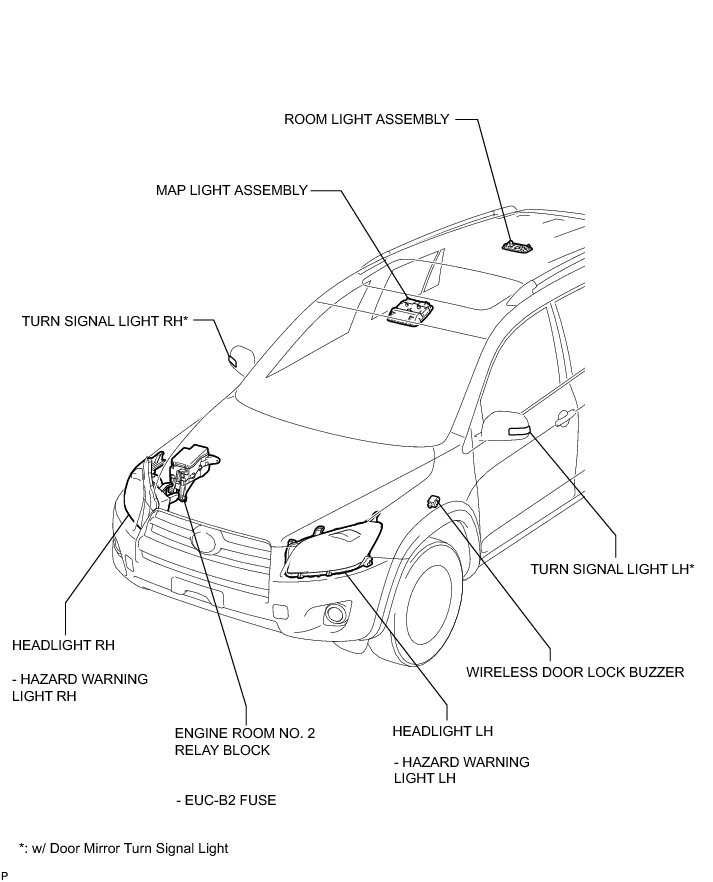 ROOM LIGHT ASSEMBLY

MAP LIGHT ASSEMBLY

TURN SIGNAL LIGHT RH*

TURN SIGNAL LIGHT LH*

HEADLIGHT RH

- HAZARD WARNING LIGHT RH

WIRELESS DOOR LOCK BUZZER

ENGINE ROOM NO. 2 RELAY BLOCK

- EUC-B2 FUSE

HEADLIGHT LH

- HAZARD WARNING LIGHT LH

*: w/ Door Mirror Turn Signal Light

P