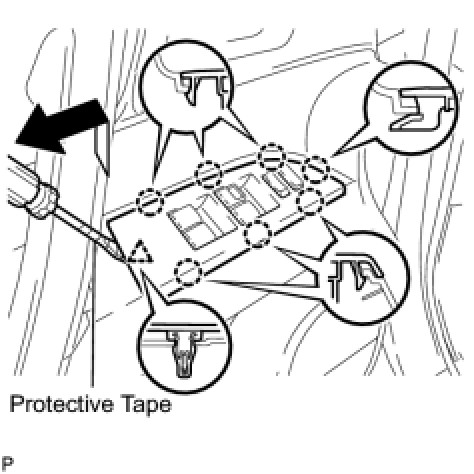 Protective Tape

P