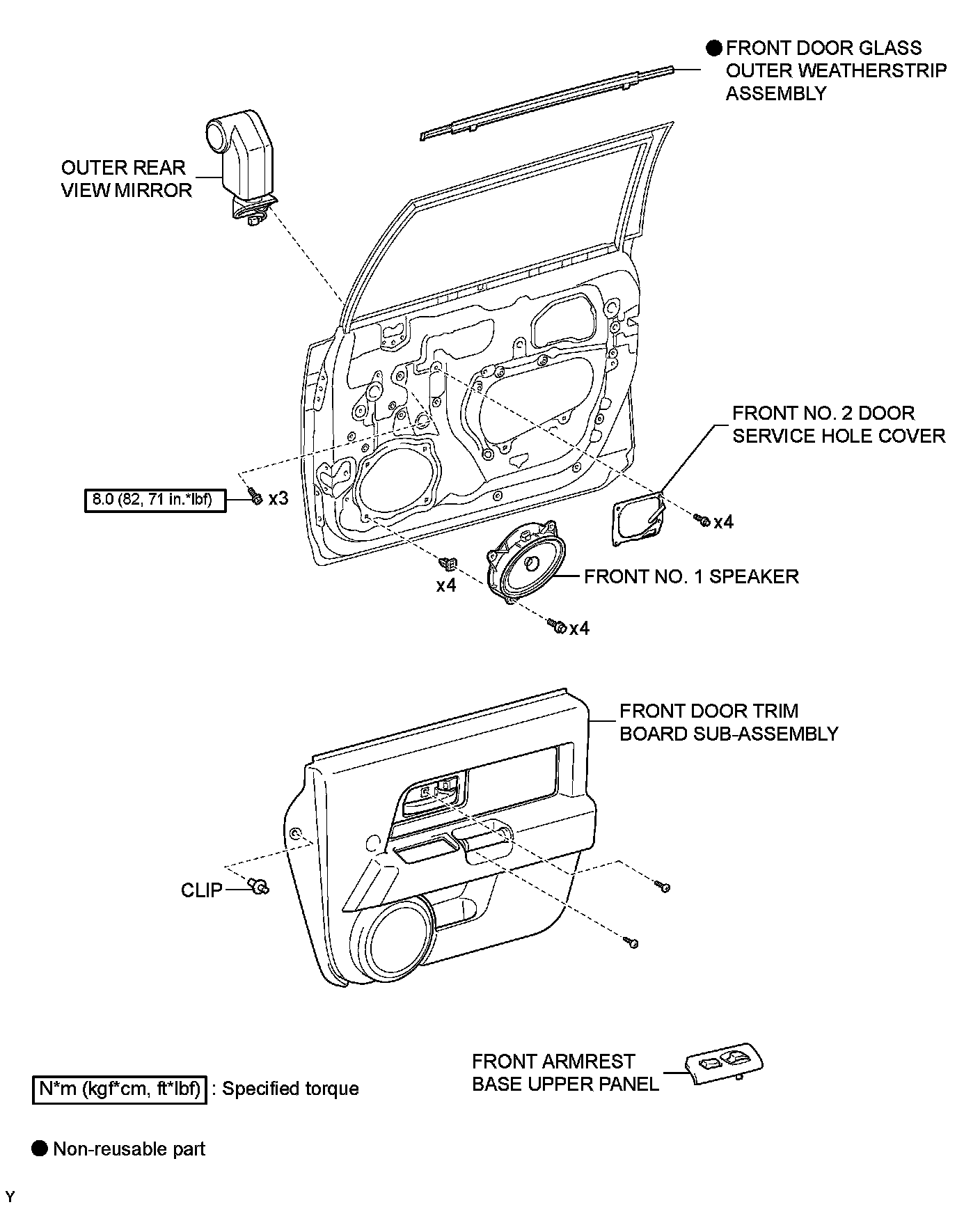 ● FRONT DOOR GLASS OUTER WEATHERSTRIP ASSEMBLY

OUTER REAR VIEW MIRROR

FRONT NO. 2 DOOR SERVICE HOLE COVER

8.0 (82, 71 in.*lbf)

x3

x4

x4

FRONT NO. 1 SPEAKER

x4

FRONT DOOR TRIM BOARD SUB-ASSEMBLY

CLIP

FRONT ARMREST BASE UPPER PANEL

N*m (kgf*cm, ft*lbf) : Specified torque

● Non-reusable part

Y