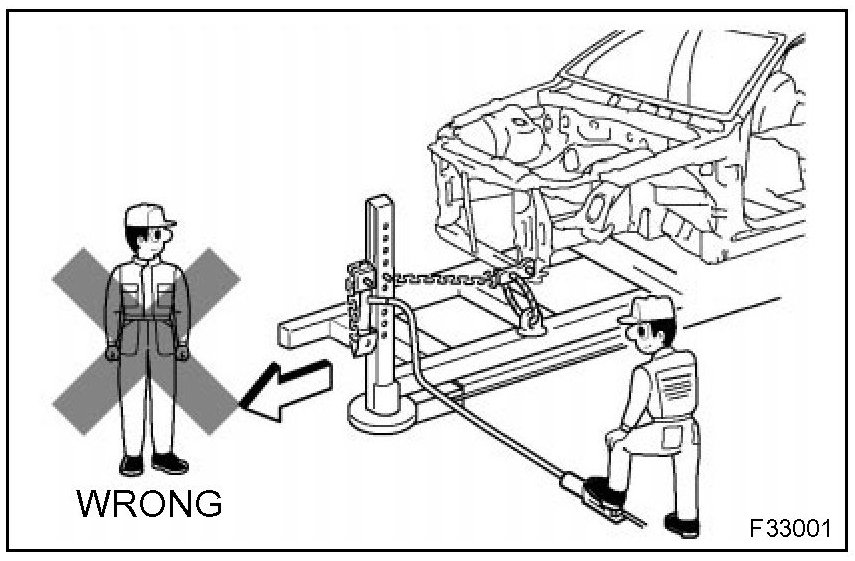 WRONG

F33001