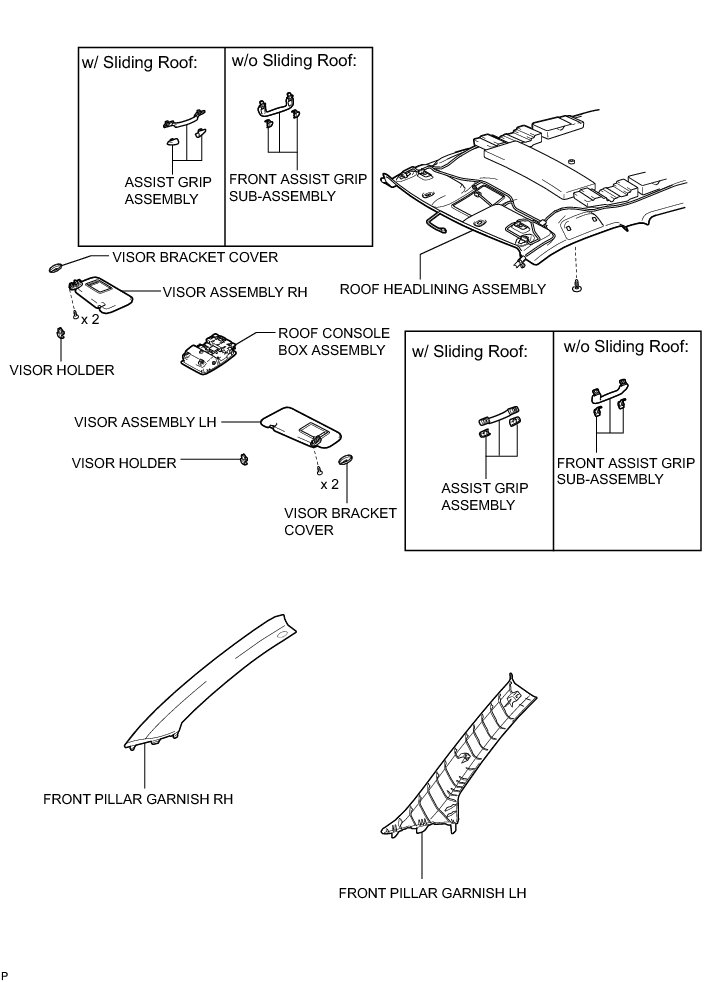 w/ Sliding Roof:

ASSIST GRIP ASSEMBLY

w/o Sliding Roof:

FRONT ASSIST GRIP SUB-ASSEMBLY

VISOR BRACKET COVER

VISOR ASSEMBLY RH

x 2

VISOR HOLDER

ROOF HEADLINING ASSEMBLY

ROOF CONSOLE BOX ASSEMBLY

VISOR ASSEMBLY LH

VISOR HOLDER

x 2

VISOR BRACKET COVER

w/ Sliding Roof:

ASSIST GRIP ASSEMBLY

w/o Sliding Roof:

FRONT ASSIST GRIP SUB-ASSEMBLY

FRONT PILLAR GARNISH RH

FRONT PILLAR GARNISH LH

P