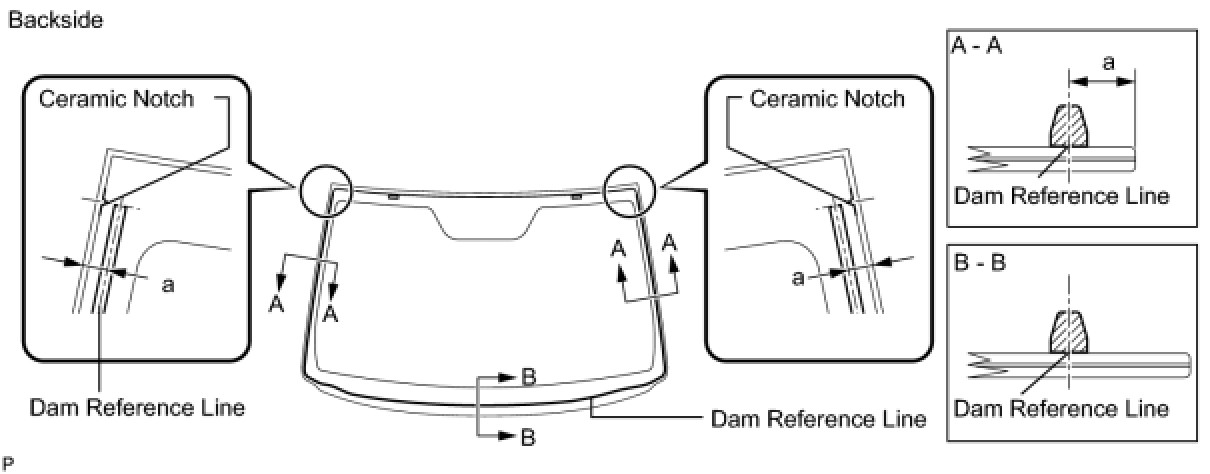 Backside

Ceramic Notch

a

Dam Reference Line

A
A
A
A

B
B

Dam Reference Line

Ceramic Notch

a

A - A

a

Dam Reference Line

B - B

Dam Reference Line

P