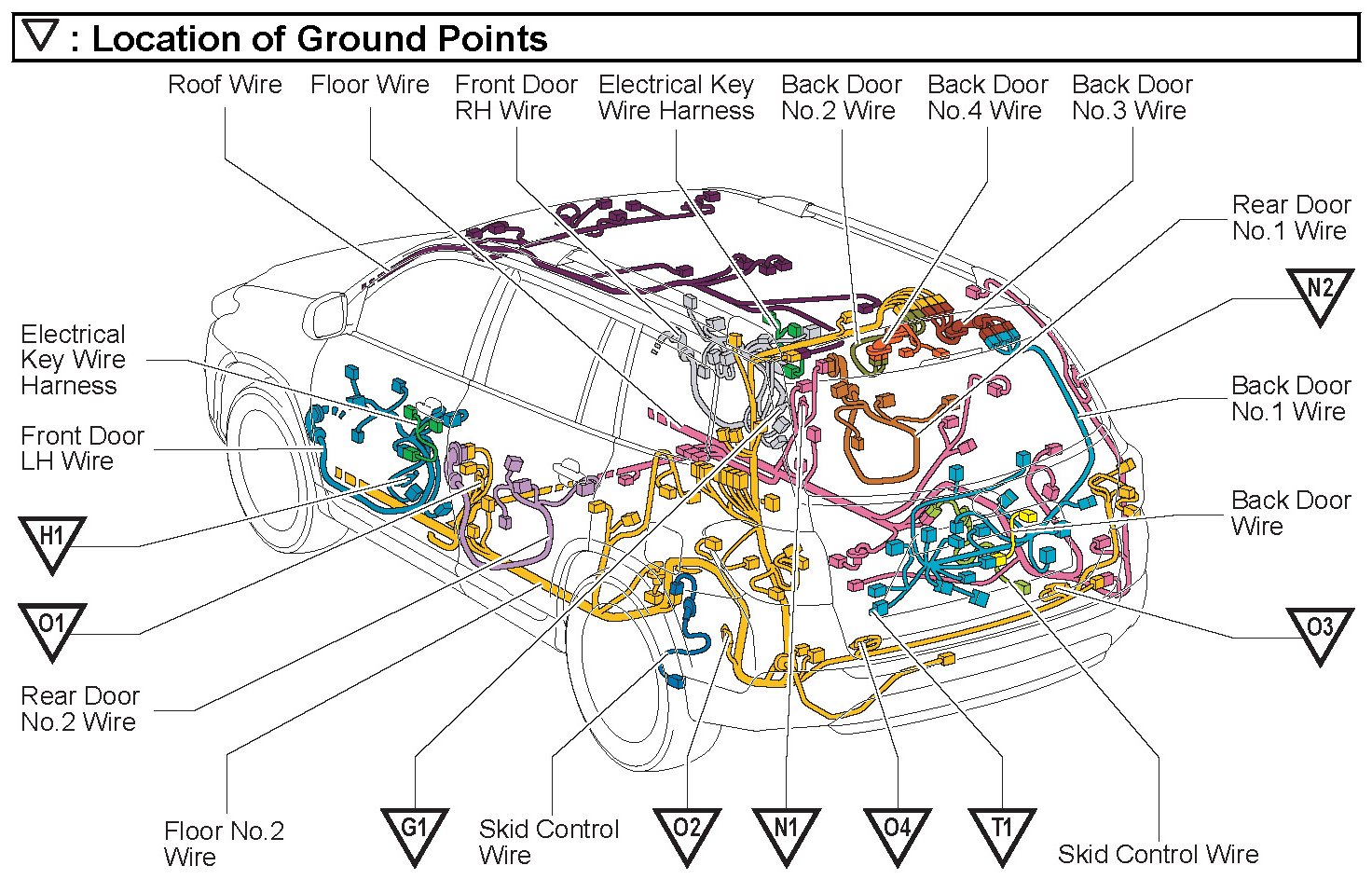 ▽ : Location of Ground Points

Roof Wire

Floor Wire

Front Door RH Wire

Electrical Key Wire Harness

Back Door No.2 Wire

Back Door No.4 Wire

Back Door No.3 Wire

Rear Door No.1 Wire

N2

Back Door No.1 Wire

Back Door Wire

O3

Electrical Key Wire Harness

Front Door LH Wire

H1

O1

Rear Door No.2 Wire

Floor No.2 Wire

G1

Skid Control Wire

O2

N1

O4

T1

Skid Control Wire