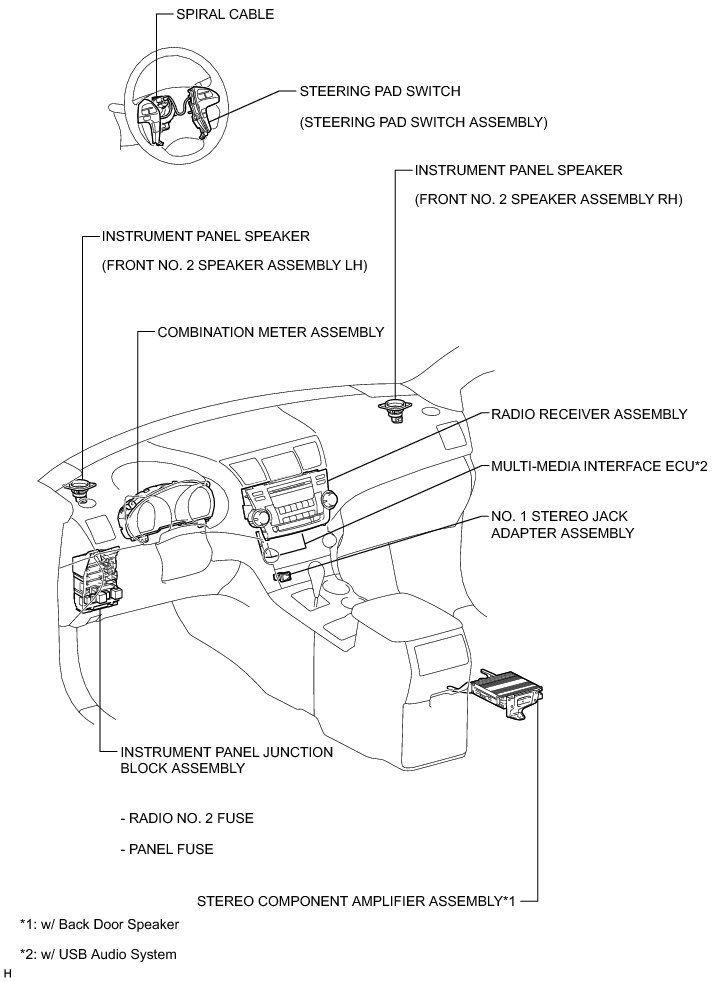 SPIRAL CABLE

STEERING PAD SWITCH

(STEERING PAD SWITCH ASSEMBLY)

INSTRUMENT PANEL SPEAKER

(FRONT NO. 2 SPEAKER ASSEMBLY RH)

INSTRUMENT PANEL SPEAKER

(FRONT NO. 2 SPEAKER ASSEMBLY LH)

COMBINATION METER ASSEMBLY

RADIO RECEIVER ASSEMBLY

MULTI-MEDIA INTERFACE ECU*2

NO. 1 STEREO JACK ADAPTER ASSEMBLY

INSTRUMENT PANEL JUNCTION BLOCK ASSEMBLY

- RADIO NO. 2 FUSE

- PANEL FUSE

STEREO COMPONENT AMPLIFIER ASSEMBLY*1

*1: w/ Back Door Speaker

*2: w/ USB Audio System

H