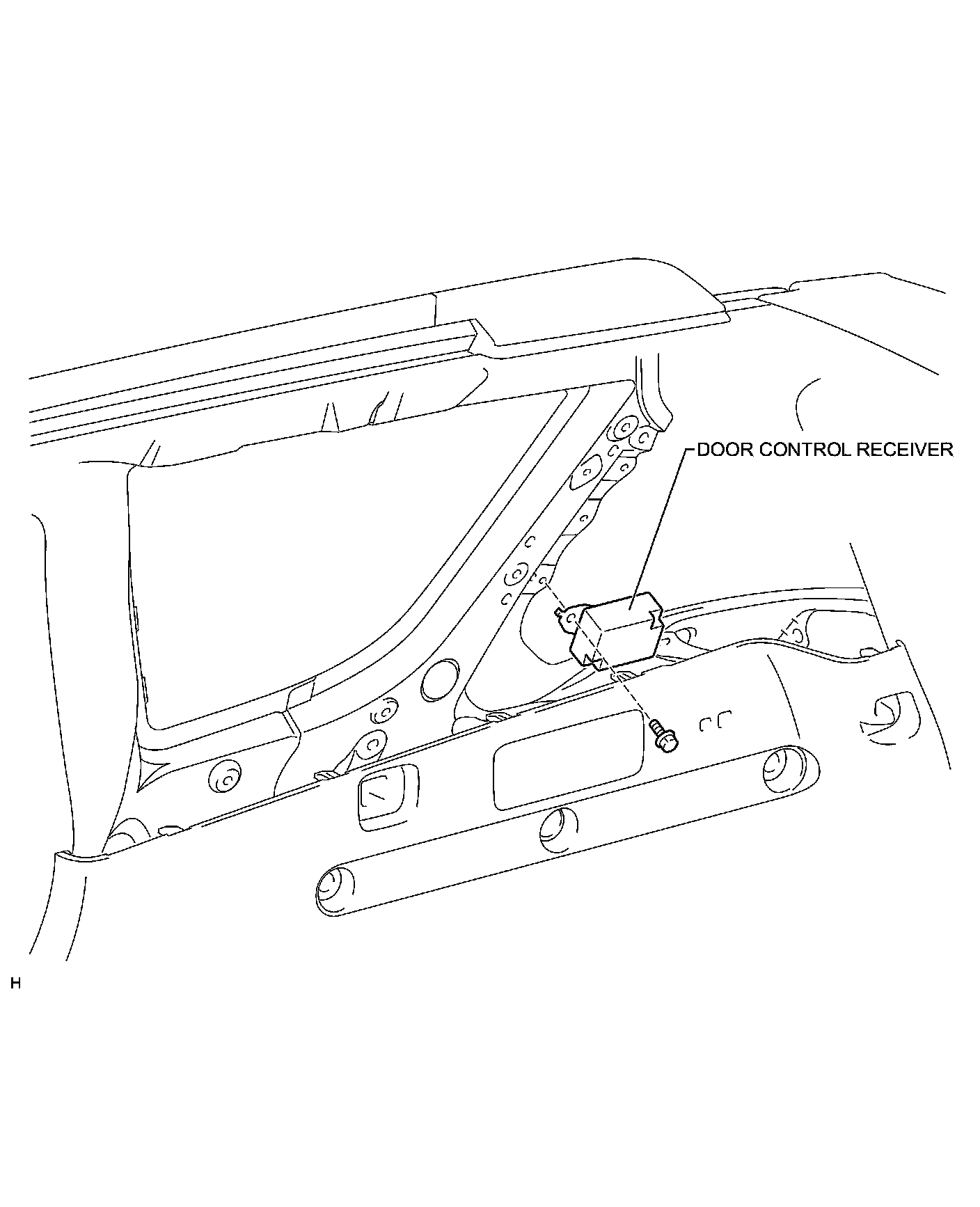 DOOR CONTROL RECEIVER

H