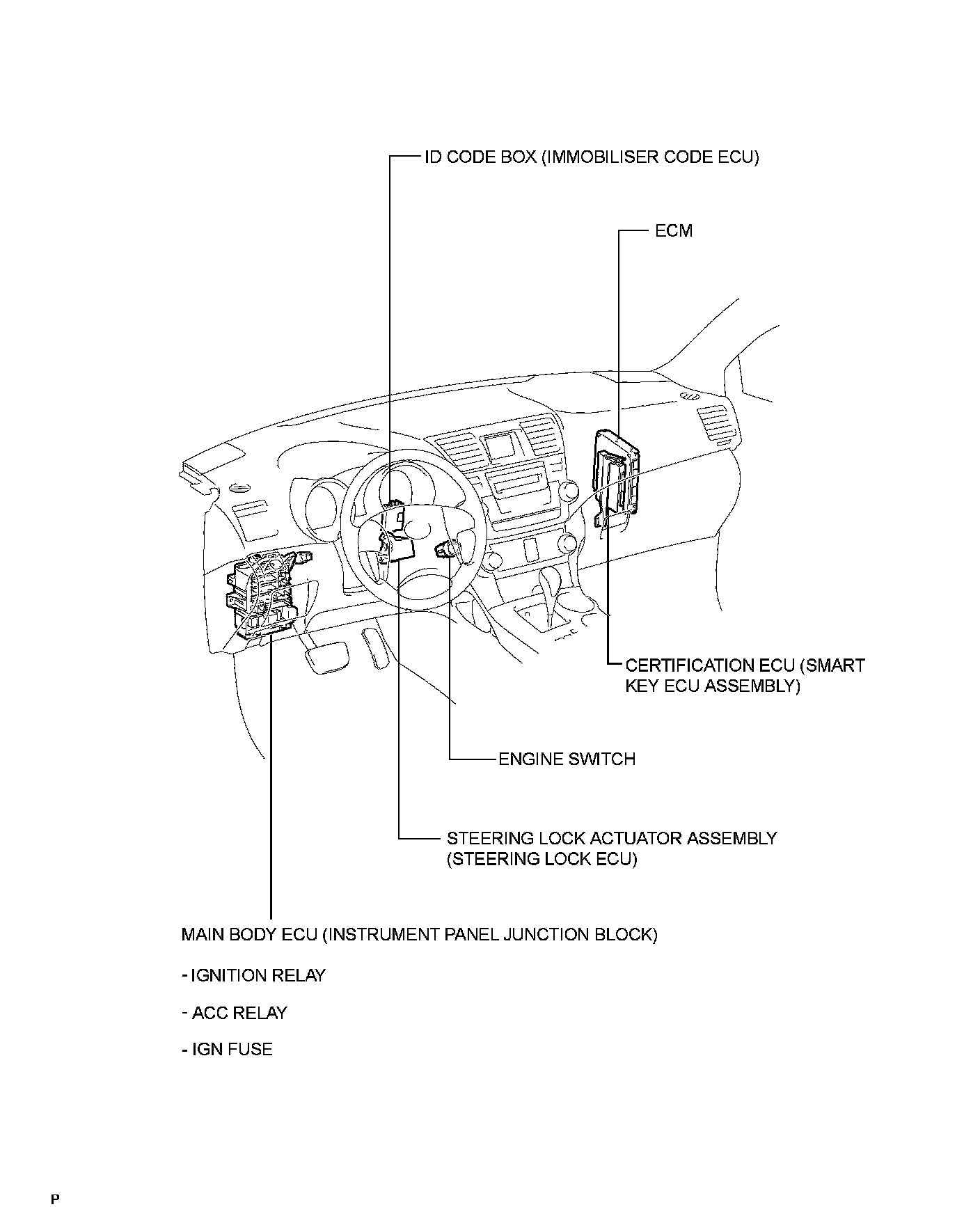 ID CODE BOX (IMMOBILISER CODE ECU)

ECM

CERTIFICATION ECU (SMART KEY ECU ASSEMBLY)

ENGINE SWITCH

STEERING LOCK ACTUATOR ASSEMBLY (STEERING LOCK ECU)

MAIN BODY ECU (INSTRUMENT PANEL JUNCTION BLOCK)

- IGNITION RELAY

- ACC RELAY

- IGN FUSE

P