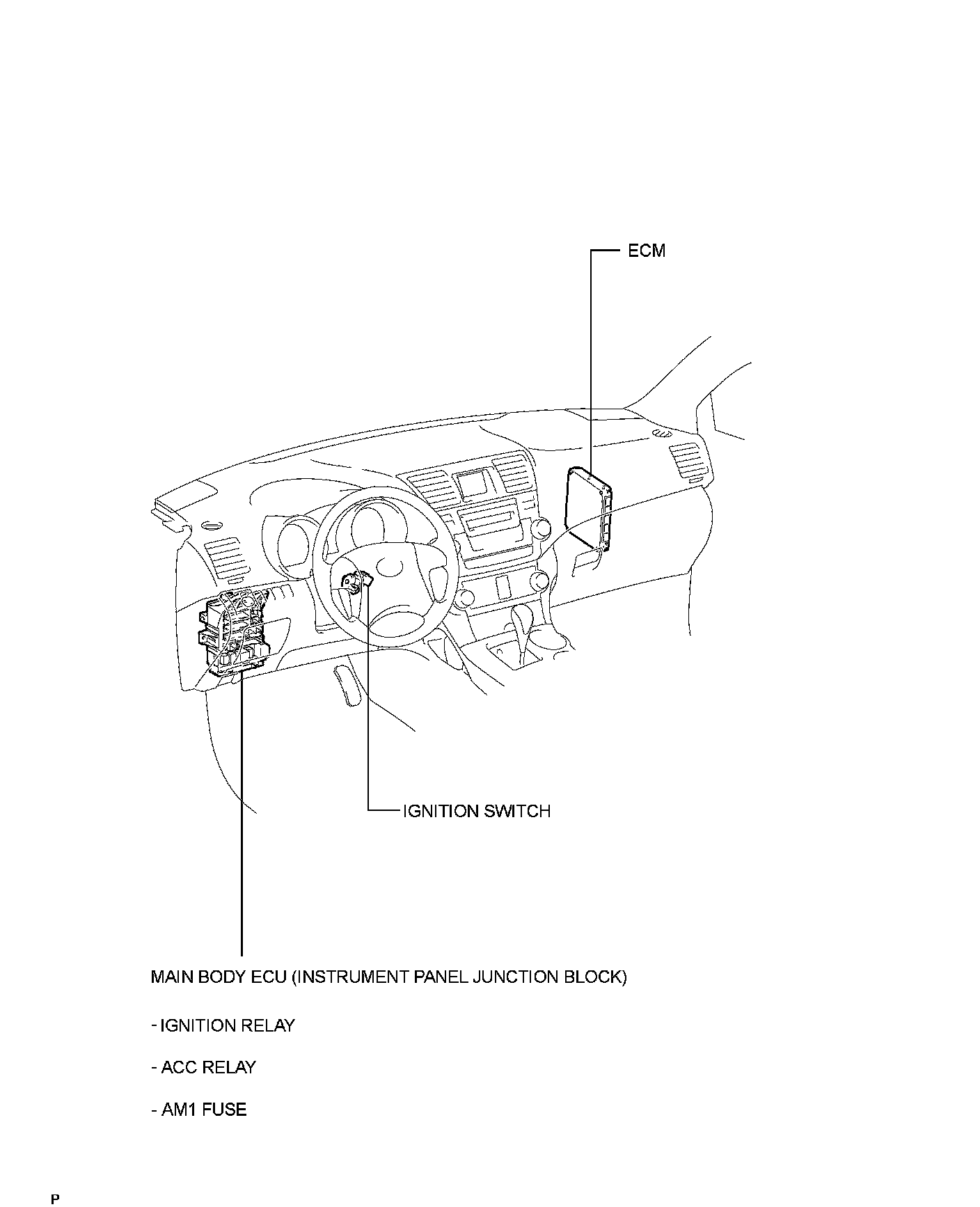 ECM

IGNITION SWITCH

MAIN BODY ECU (INSTRUMENT PANEL JUNCTION BLOCK)

- IGNITION RELAY

- ACC RELAY

- AM1 FUSE

P