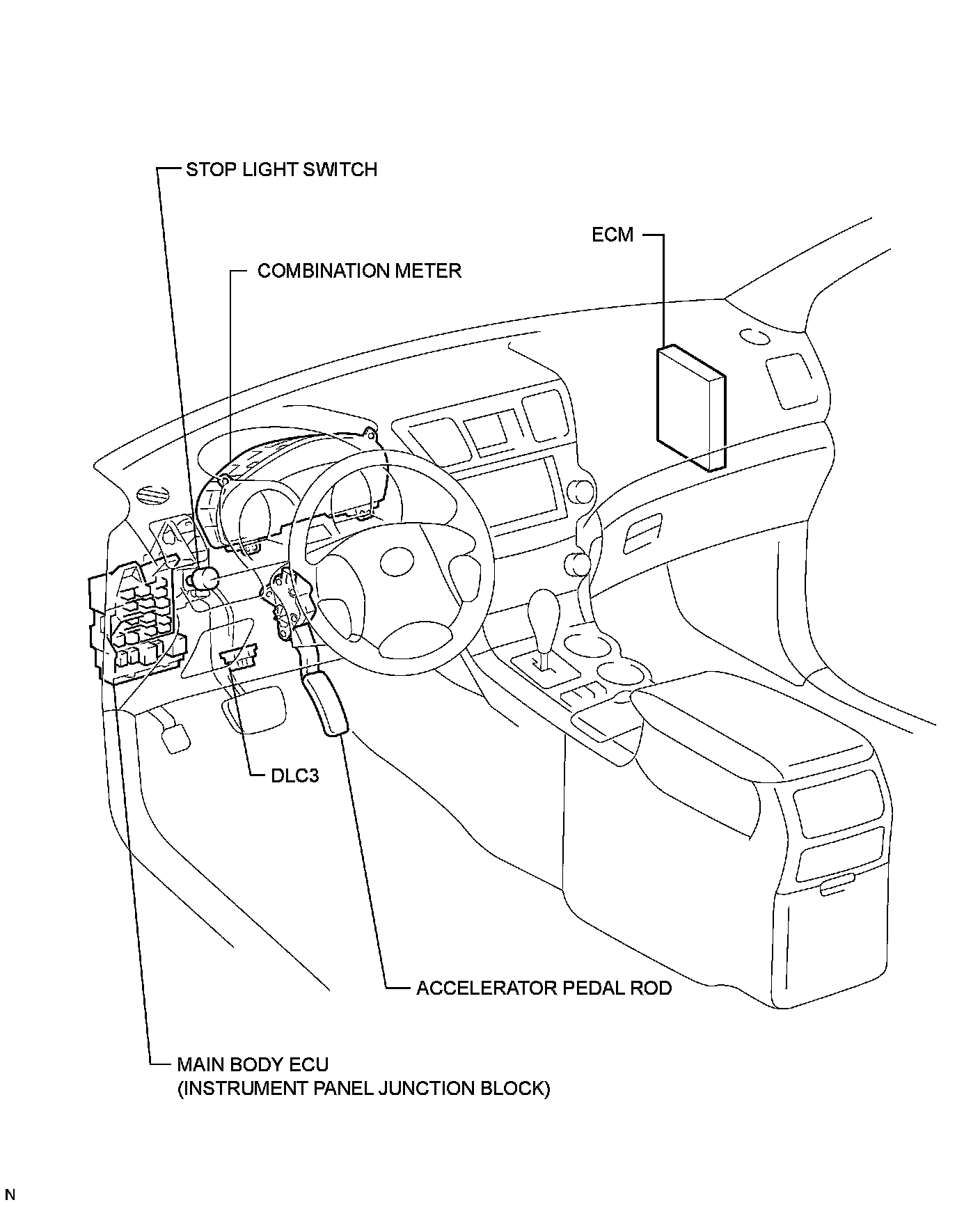 STOP LIGHT SWITCH

ECM

COMBINATION METER

DLC3

ACCELERATOR PEDAL ROD

MAIN BODY ECU
(INSTRUMENT PANEL JUNCTION BLOCK)

N