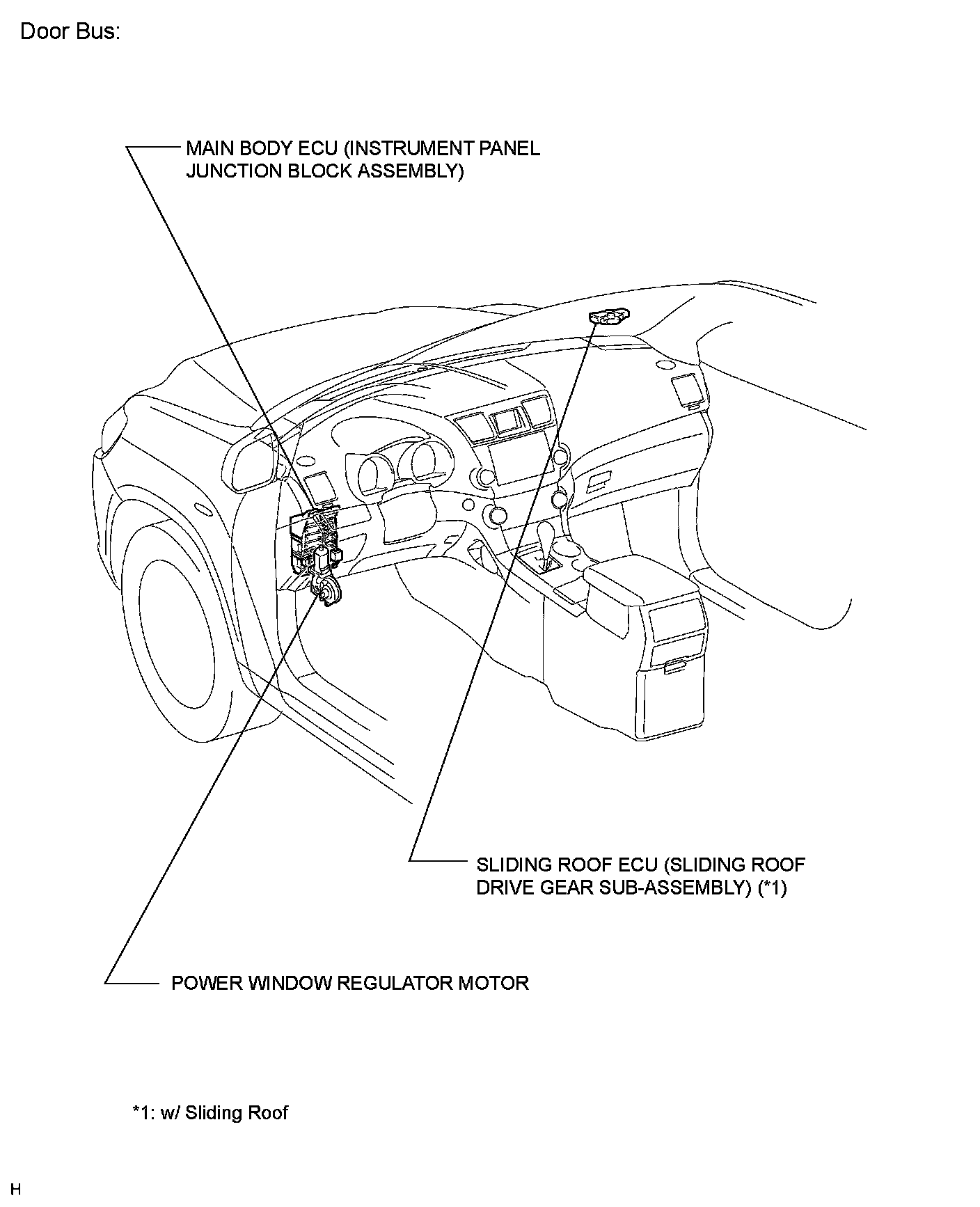 Door Bus:

MAIN BODY ECU (INSTRUMENT PANEL JUNCTION BLOCK ASSEMBLY)

SLIDING ROOF ECU (SLIDING ROOF DRIVE GEAR SUB-ASSEMBLY) (*1)

POWER WINDOW REGULATOR MOTOR

*1: w/ Sliding Roof

H