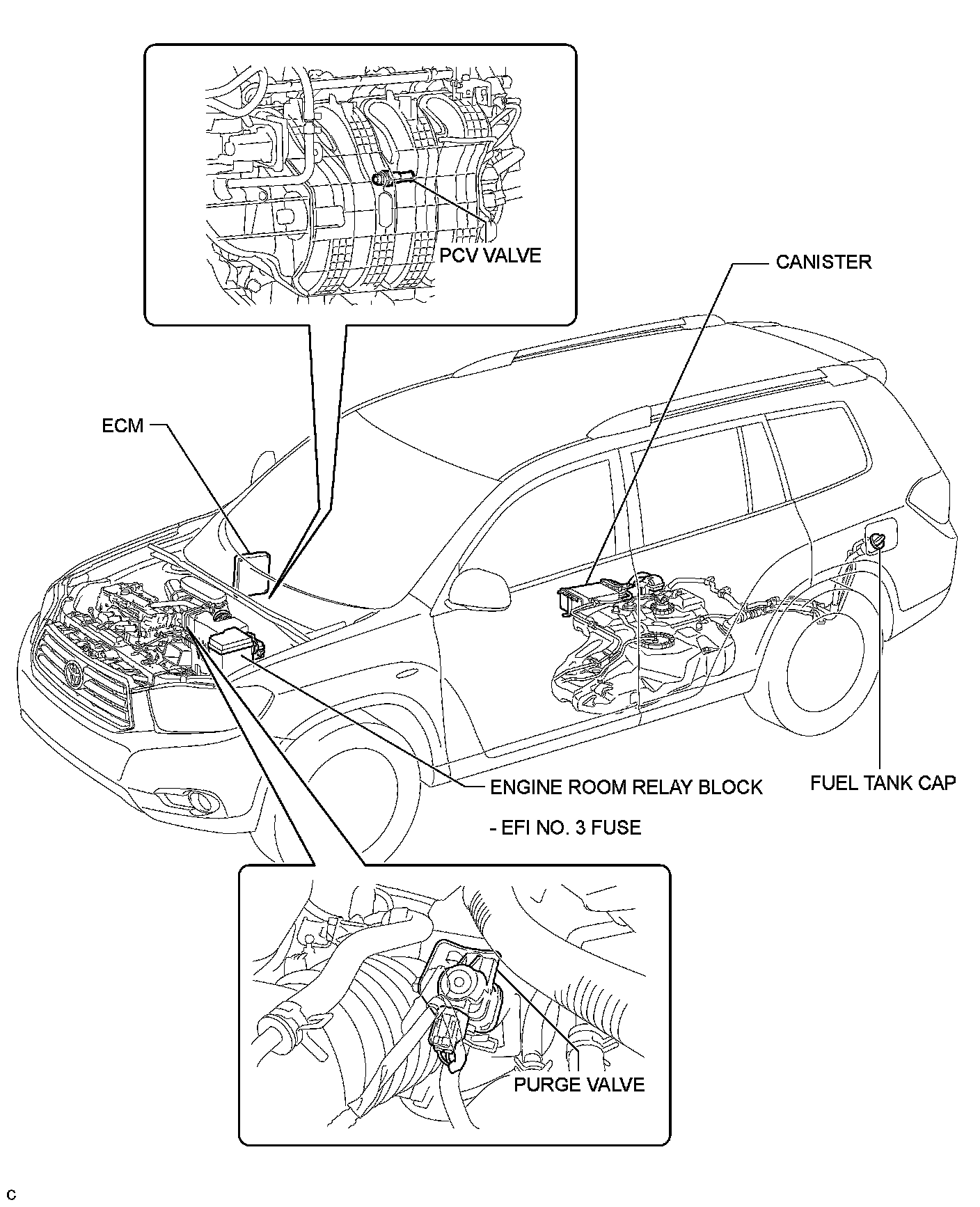 PCV VALVE

CANISTER

ECM

ENGINE ROOM RELAY BLOCK

- EFI NO. 3 FUSE

FUEL TANK CAP

PURGE VALVE

C