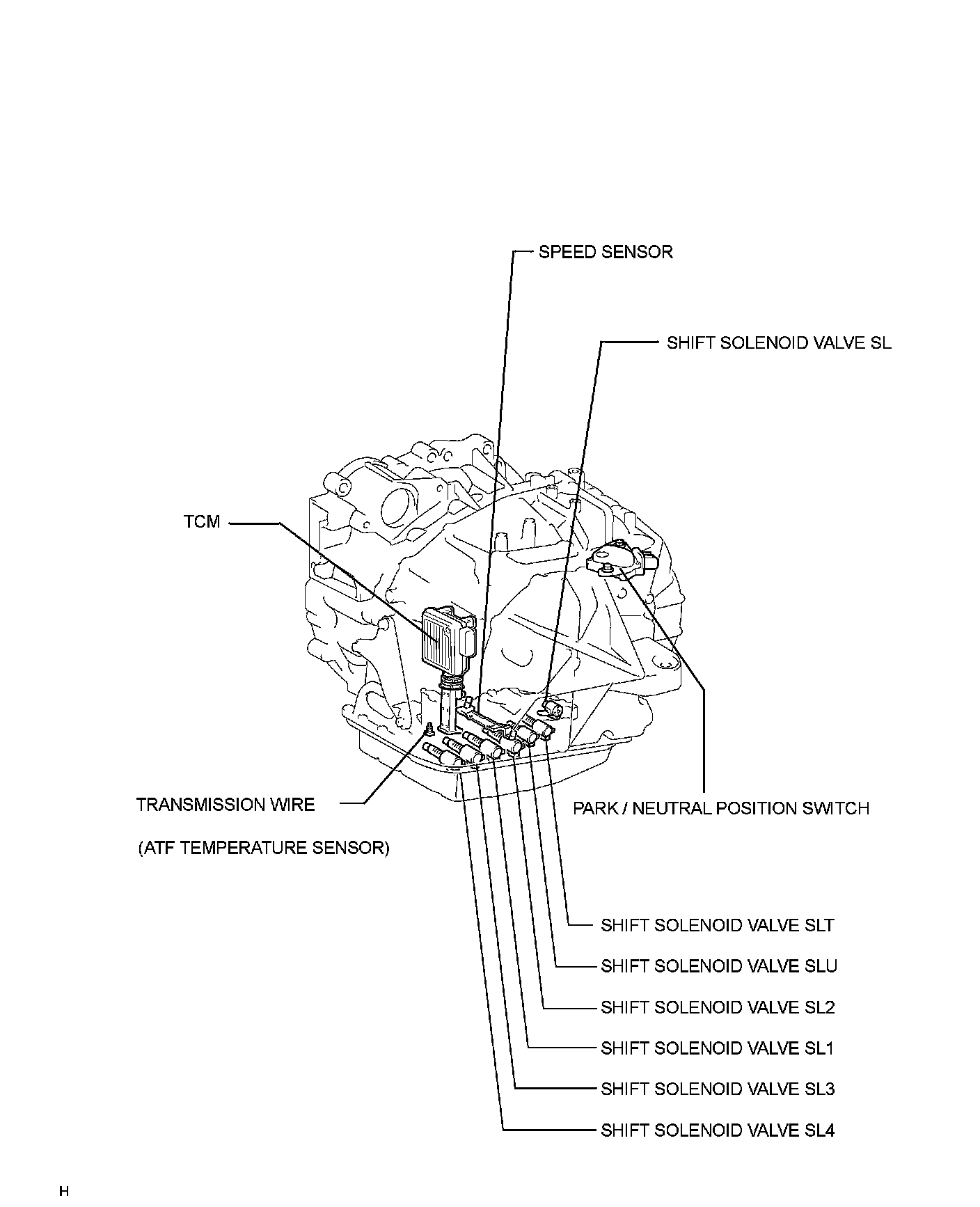 SPEED SENSOR

SHIFT SOLENOID VALVE SL

TCM

TRANSMISSION WIRE

(ATF TEMPERATURE SENSOR)

PARK / NEUTRAL POSITION SWITCH

SHIFT SOLENOID VALVE SLT

SHIFT SOLENOID VALVE SLU

SHIFT SOLENOID VALVE SL2

SHIFT SOLENOID VALVE SL1

SHIFT SOLENOID VALVE SL3

SHIFT SOLENOID VALVE SL4

H