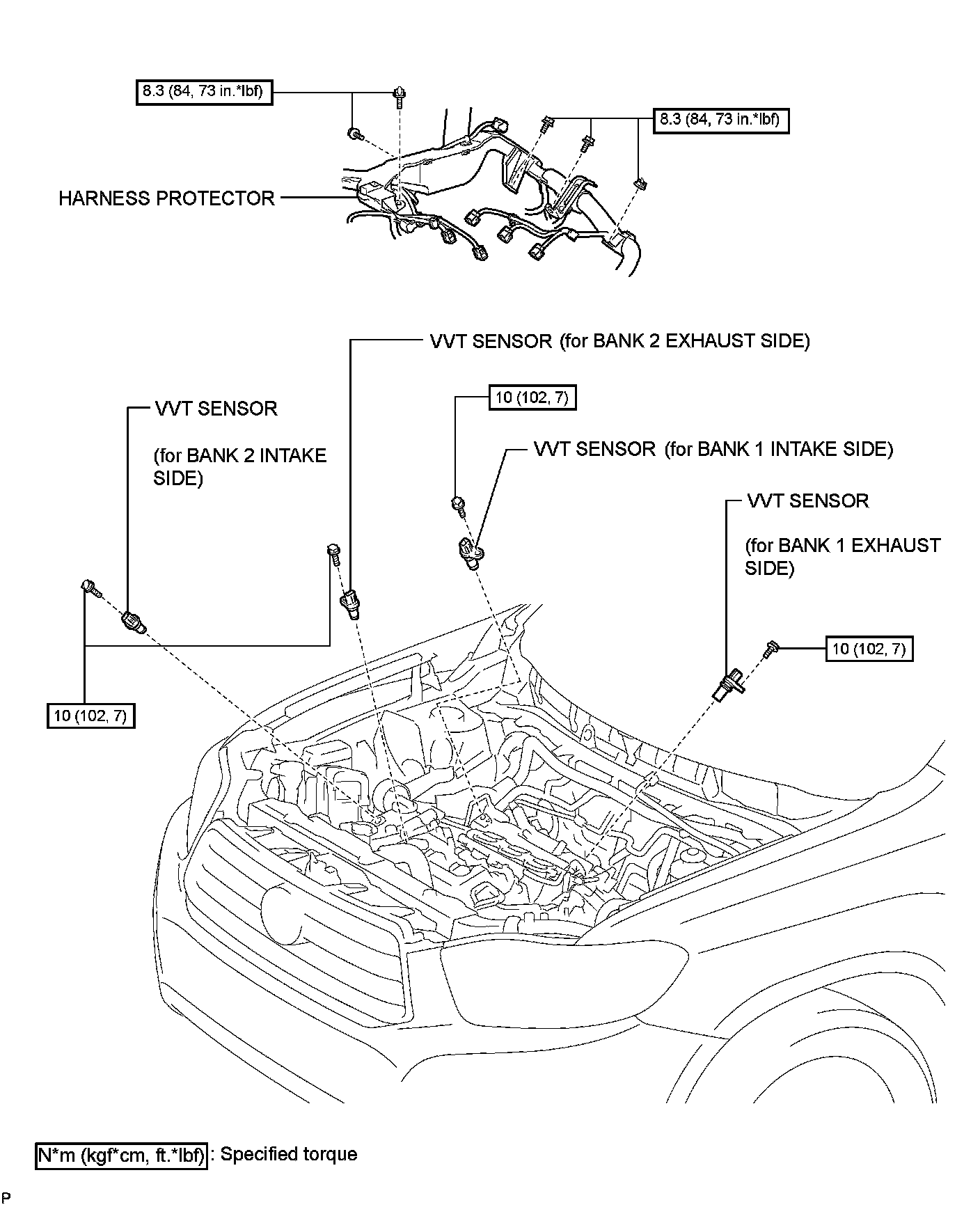 8.3 (84, 73 in.*lbf)

8.3 (84, 73 in.*lbf)

HARNESS PROTECTOR

VVT SENSOR (for BANK 2 EXHAUST SIDE)

VVT SENSOR

(for BANK 2 INTAKE SIDE)

10 (102, 7)

VVT SENSOR (for BANK 1 INTAKE SIDE)

VVT SENSOR

(for BANK 1 EXHAUST SIDE)

10 (102, 7)

10 (102, 7)

N*m (kgf*cm, ft.*lbf) : Specified torque

P