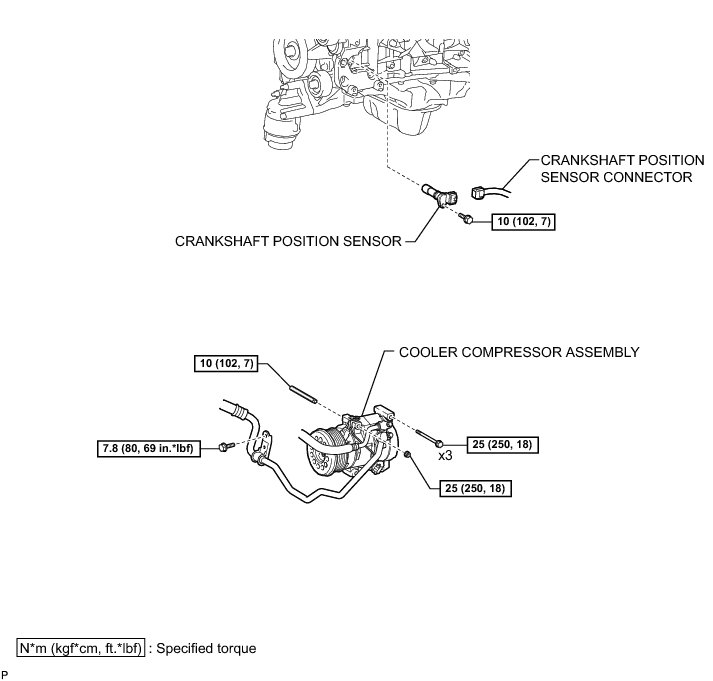 CRANKSHAFT POSITION SENSOR CONNECTOR

10 (102, 7)

CRANKSHAFT POSITION SENSOR

COOLER COMPRESSOR ASSEMBLY

10 (102, 7)

7.8 (80, 69 in.*lbf)

25 (250, 18)

x3

25 (250, 18)

N*m (kgf*cm, ft.*lbf) : Specified torque

P