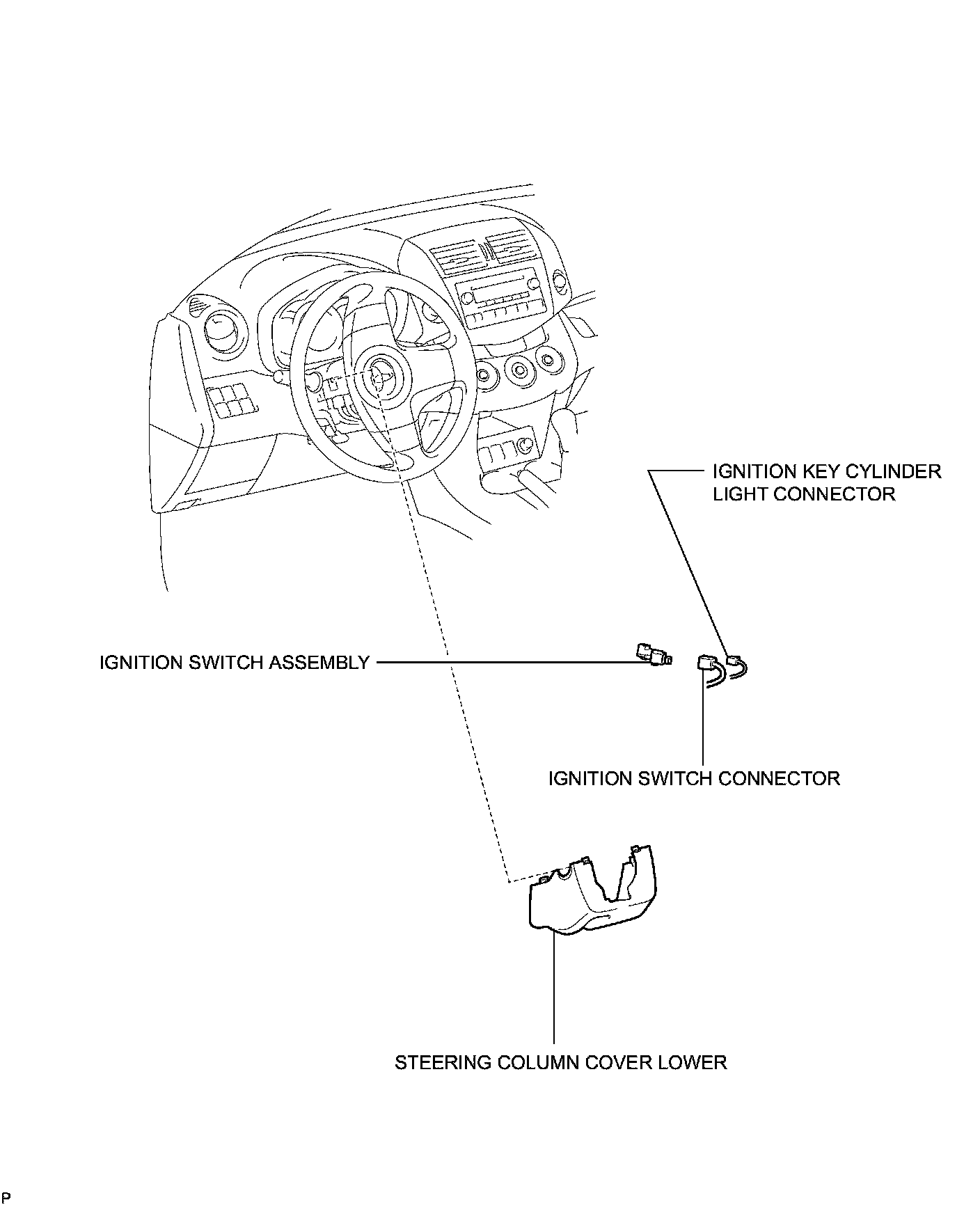 IGNITION KEY CYLINDER LIGHT CONNECTOR

IGNITION SWITCH ASSEMBLY

IGNITION SWITCH CONNECTOR

STEERING COLUMN COVER LOWER

P