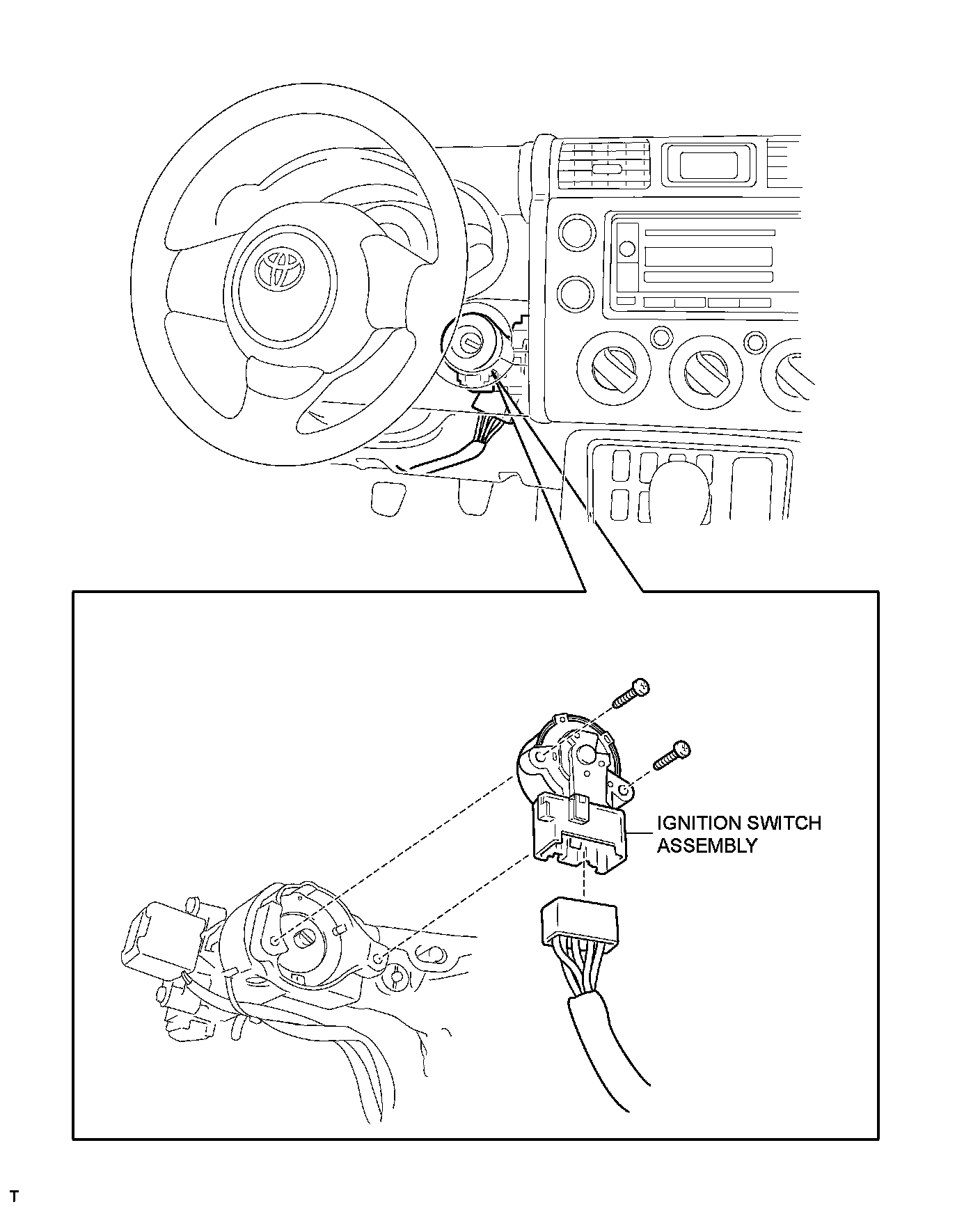 IGNITION SWITCH ASSEMBLY

T