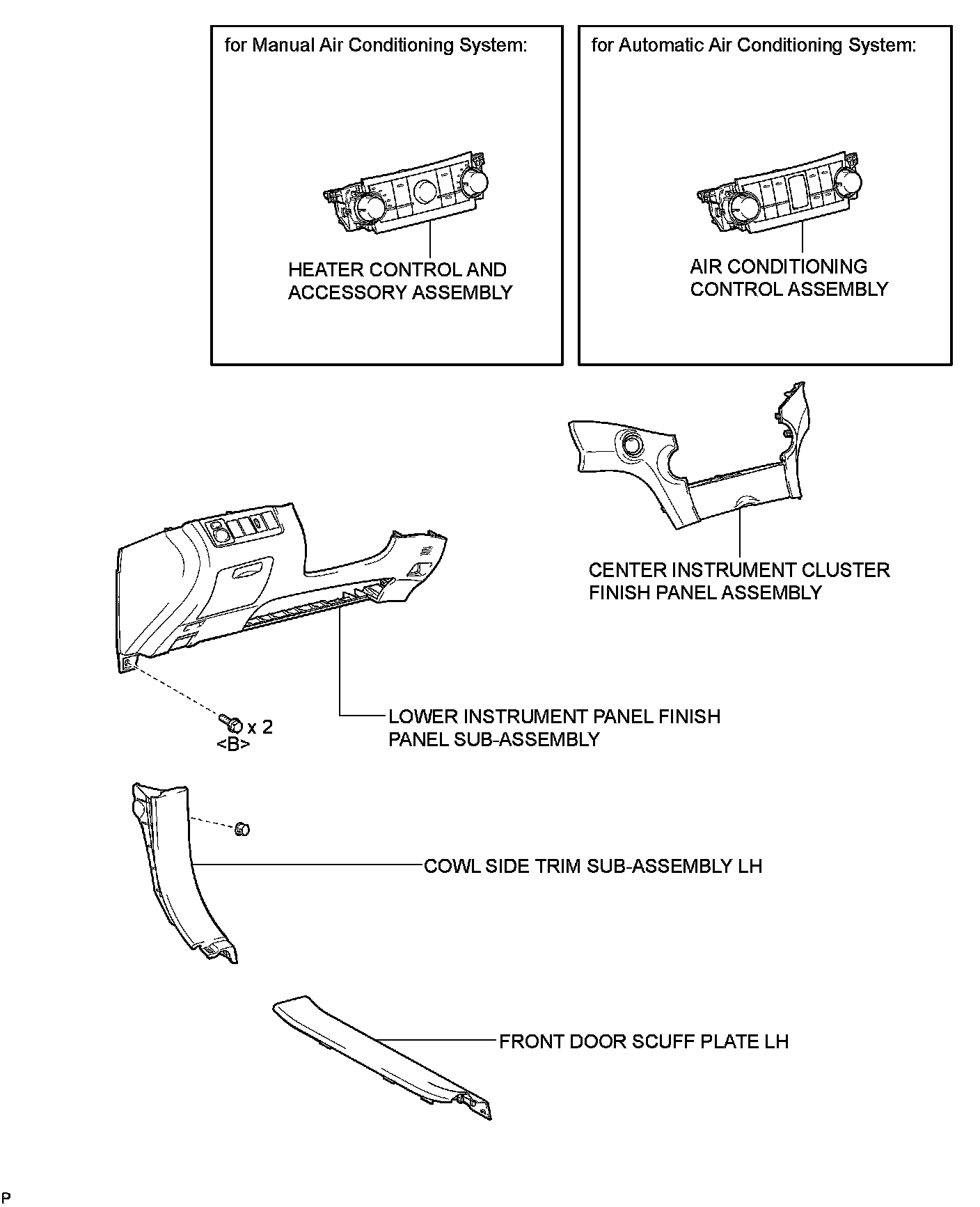 for Manual Air Conditioning System:

HEATER CONTROL AND ACCESSORY ASSEMBLY

for Automatic Air Conditioning System:

AIR CONDITIONING CONTROL ASSEMBLY

CENTER INSTRUMENT CLUSTER FINISH PANEL ASSEMBLY

x 2
<B>

LOWER INSTRUMENT PANEL FINISH PANEL SUB-ASSEMBLY

COWL SIDE TRIM SUB-ASSEMBLY LH

FRONT DOOR SCUFF PLATE LH

P