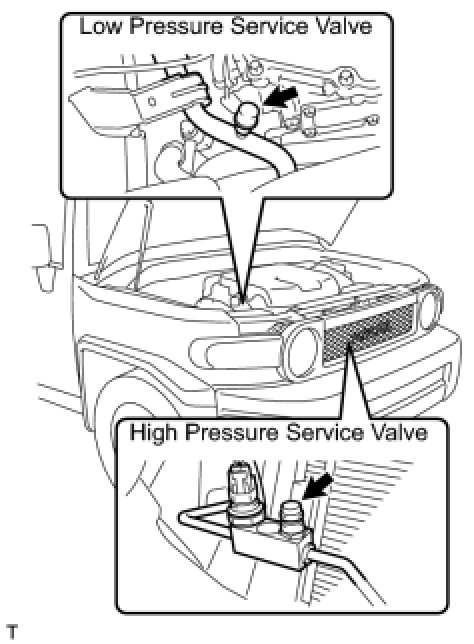 Low Pressure Service Valve

High Pressure Service Valve

T