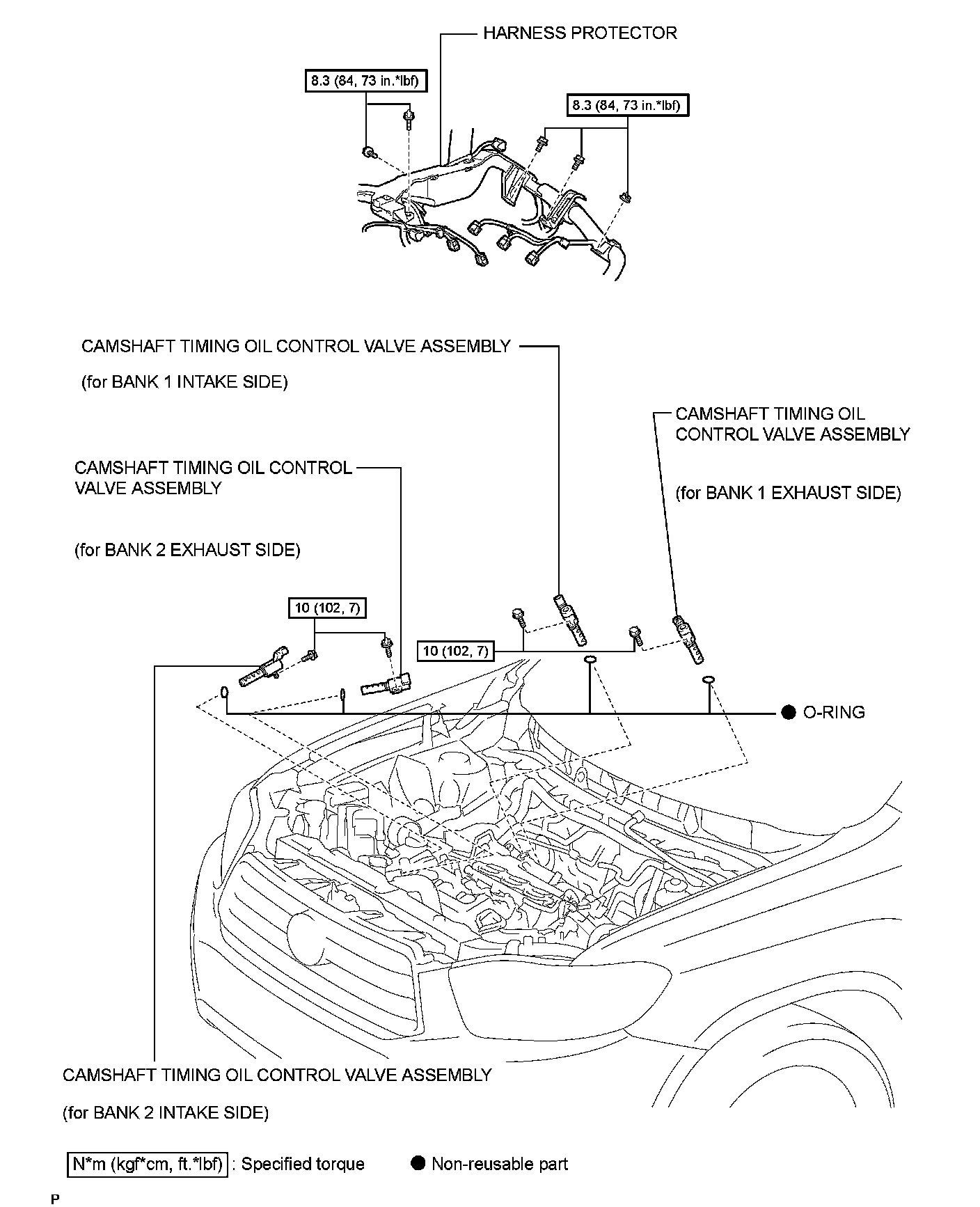 HARNESS PROTECTOR

8.3 (84, 73 in.*lbf)

8.3 (84, 73 in.*lbf)

CAMSHAFT TIMING OIL CONTROL VALVE ASSEMBLY

(for BANK 1 INTAKE SIDE)

CAMSHAFT TIMING OIL CONTROL VALVE ASSEMBLY

(for BANK 1 EXHAUST SIDE)

CAMSHAFT TIMING OIL CONTROL VALVE ASSEMBLY

(for BANK 2 EXHAUST SIDE)

10 (102, 7)

10 (102, 7)

● O-RING

CAMSHAFT TIMING OIL CONTROL VALVE ASSEMBLY

(for BANK 2 INTAKE SIDE)

N*m (kgf*cm, ft.*lbf) : Specified torque ● Non-reusable part

P