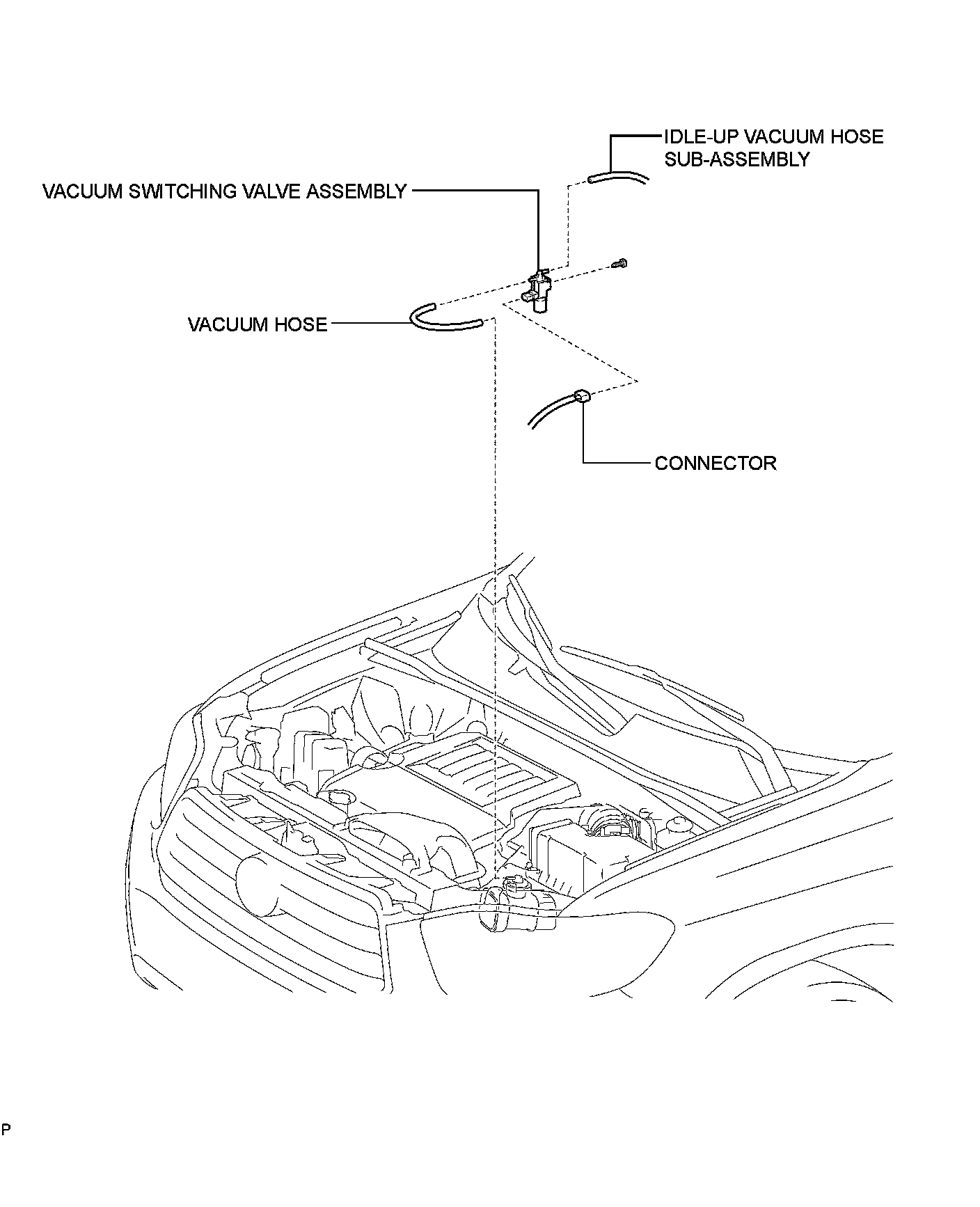 IDLE-UP VACUUM HOSE SUB-ASSEMBLY

VACUUM SWITCHING VALVE ASSEMBLY

VACUUM HOSE

CONNECTOR

P