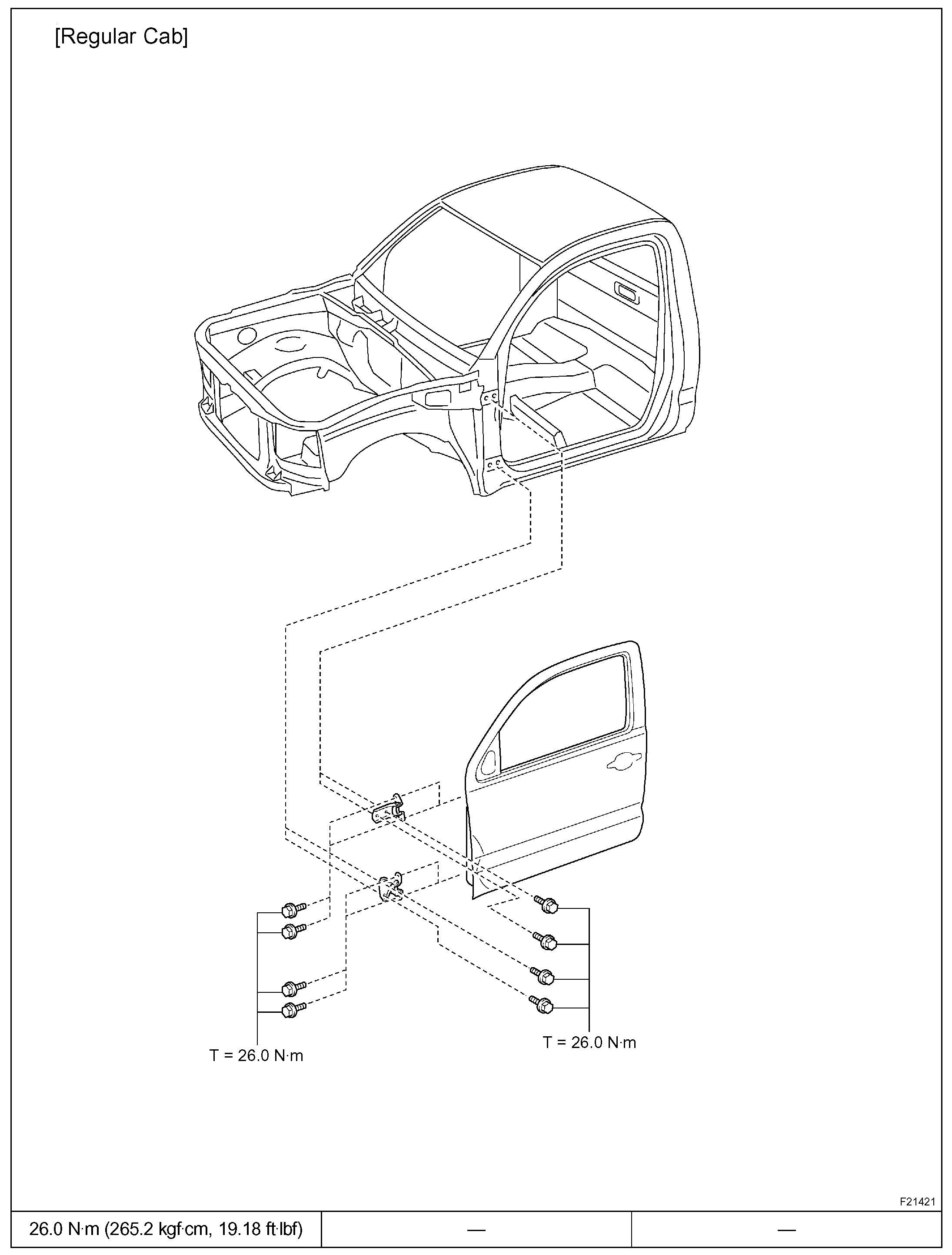 [Regular Cab]

T = 26.0 N·m

T = 26.0 N·m

F21421

| 26.0 N·m (265.2 kgf·cm, 19.18 ft·lbf) | — | — |
|---|---|---|