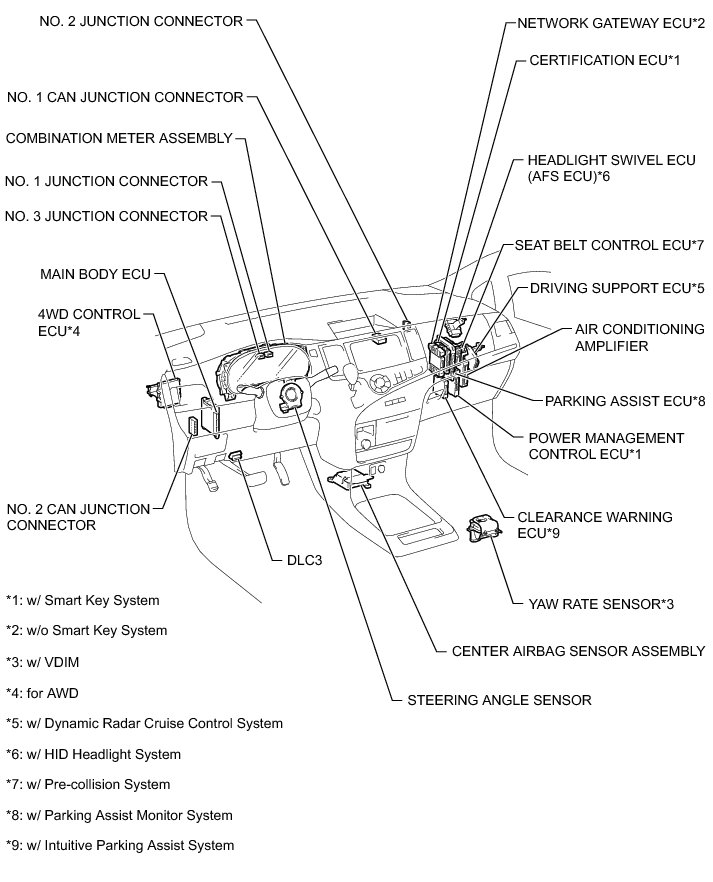 NO. 2 JUNCTION CONNECTOR

NO. 1 CAN JUNCTION CONNECTOR

COMBINATION METER ASSEMBLY

NO. 1 JUNCTION CONNECTOR

NO. 3 JUNCTION CONNECTOR

MAIN BODY ECU

4WD CONTROL ECU*4

NO. 2 CAN JUNCTION CONNECTOR

DLC3

NETWORK GATEWAY ECU*2

CERTIFICATION ECU*1

HEADLIGHT SWIVEL ECU (AFS ECU)*6

SEAT BELT CONTROL ECU*7

DRIVING SUPPORT ECU*5

AIR CONDITIONING AMPLIFIER

PARKING ASSIST ECU*8

POWER MANAGEMENT CONTROL ECU*1

CLEARANCE WARNING ECU*9

YAW RATE SENSOR*3

CENTER AIRBAG SENSOR ASSEMBLY

STEERING ANGLE SENSOR

*1: w/ Smart Key System

*2: w/o Smart Key System

*3: w/ VDIM

*4: for AWD

*5: w/ Dynamic Radar Cruise Control System

*6: w/ HID Headlight System

*7: w/ Pre-collision System

*8: w/ Parking Assist Monitor System

*9: w/ Intuitive Parking Assist System