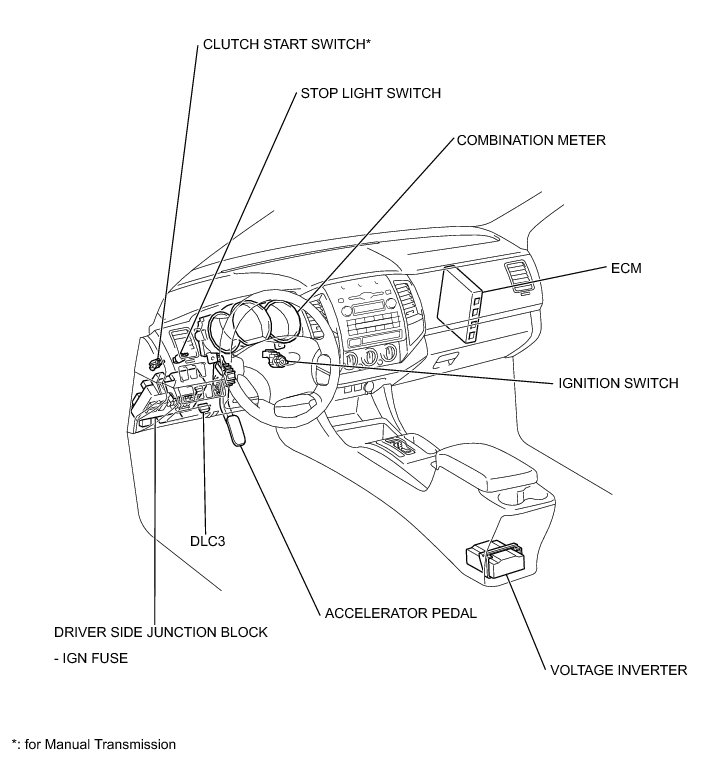 CLUTCH START SWITCH*

STOP LIGHT SWITCH

COMBINATION METER

ECM

IGNITION SWITCH

DLC3

ACCELERATOR PEDAL

DRIVER SIDE JUNCTION BLOCK

- IGN FUSE

VOLTAGE INVERTER

*: for Manual Transmission