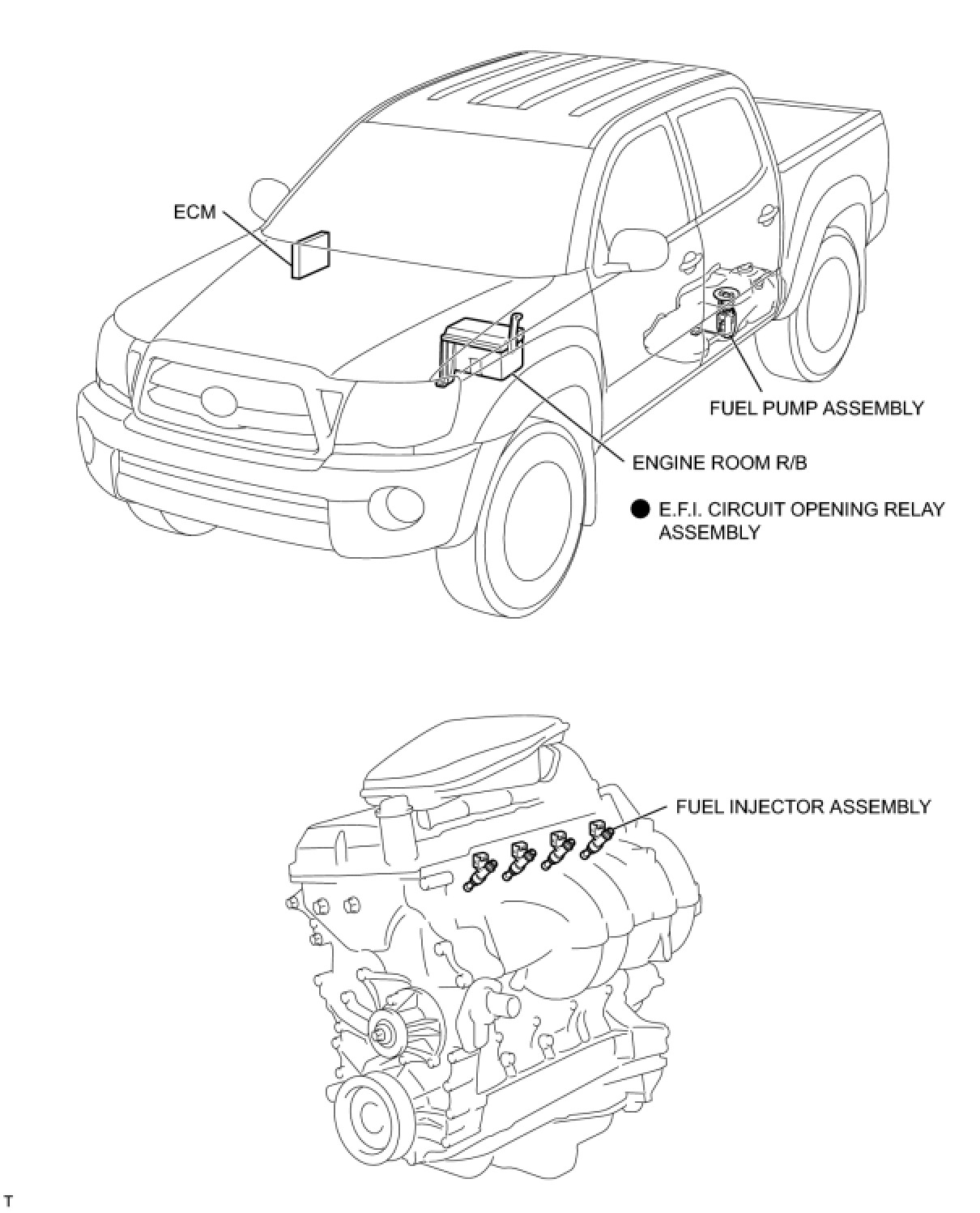 ECM

FUEL PUMP ASSEMBLY

ENGINE ROOM R/B

● E.F.I. CIRCUIT OPENING RELAY ASSEMBLY

FUEL INJECTOR ASSEMBLY

T