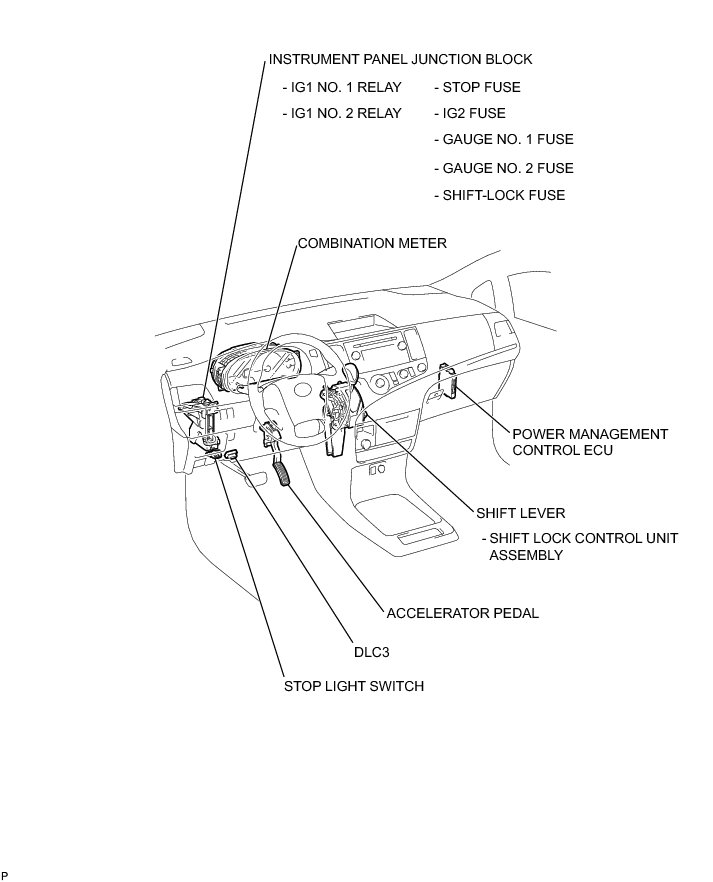 INSTRUMENT PANEL JUNCTION BLOCK

- IG1 NO. 1 RELAY
- IG1 NO. 2 RELAY

- STOP FUSE
- IG2 FUSE
- GAUGE NO. 1 FUSE
- GAUGE NO. 2 FUSE
- SHIFT-LOCK FUSE

COMBINATION METER

POWER MANAGEMENT CONTROL ECU

SHIFT LEVER

- SHIFT LOCK CONTROL UNIT ASSEMBLY

ACCELERATOR PEDAL

DLC3

STOP LIGHT SWITCH

P