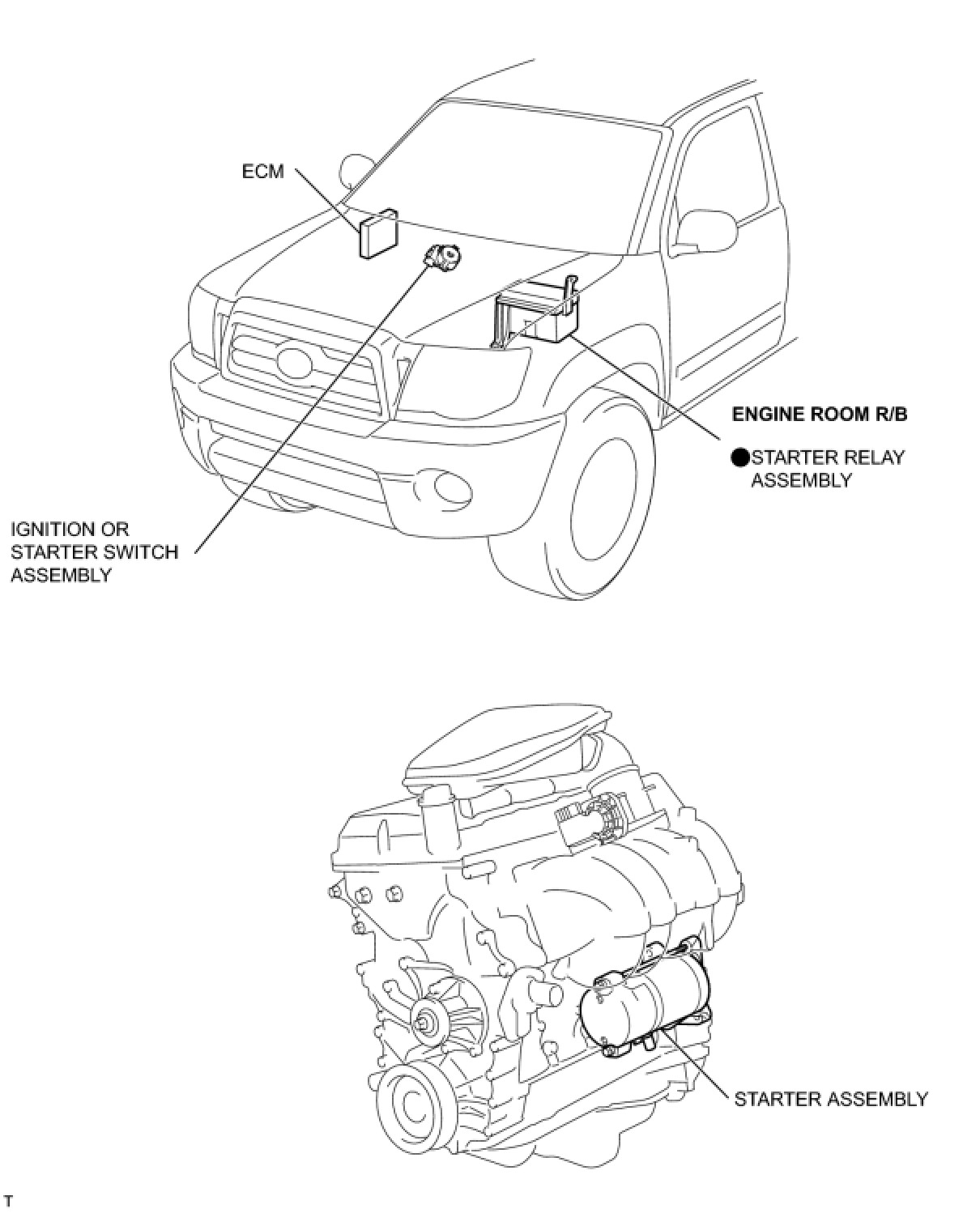 ECM

ENGINE ROOM R/B

●STARTER RELAY ASSEMBLY

IGNITION OR STARTER SWITCH ASSEMBLY

STARTER ASSEMBLY

T