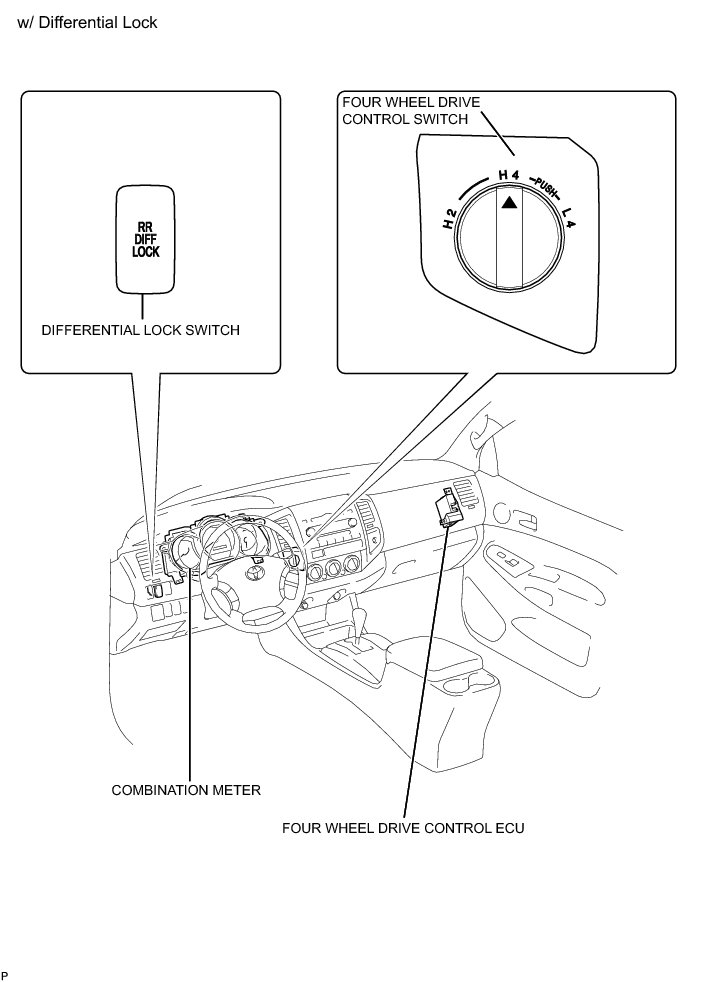 w/ Differential Lock

RR
DIFF
LOCK

DIFFERENTIAL LOCK SWITCH

FOUR WHEEL DRIVE
CONTROL SWITCH

H 2
H 4
PUSH
L 4

COMBINATION METER

FOUR WHEEL DRIVE CONTROL ECU

P